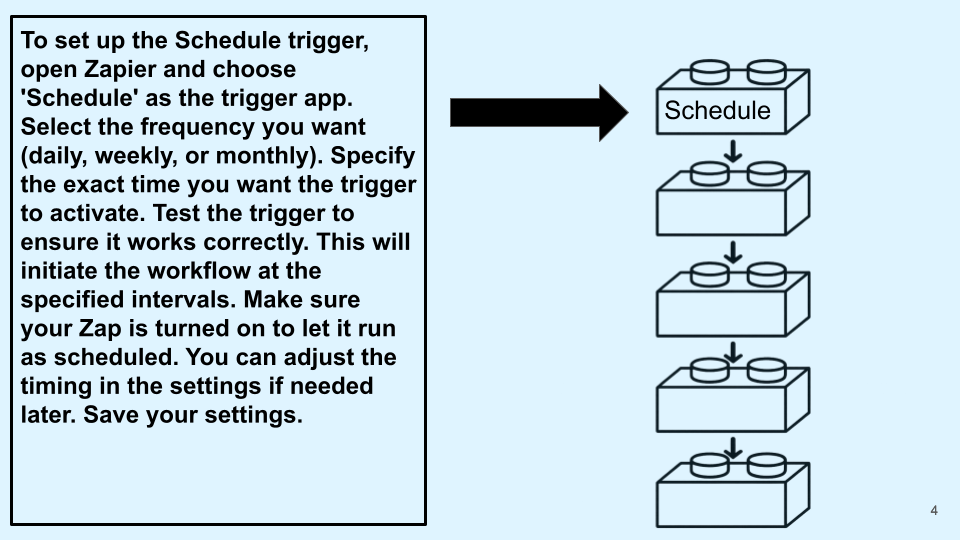 To set up the Schedule trigger, open Zapier and choose 'Schedule' as the trigger app. Select the frequency you want (daily, weekly, or monthly). Specify the exact time you want the trigger to activate. Test the trigger to ensure it works correctly. This will initiate the workflow at the specified intervals. Make sure your Zap is turned on to let it run as scheduled. You can adjust the timing in the settings if needed later. Save your settings.

Schedule

4