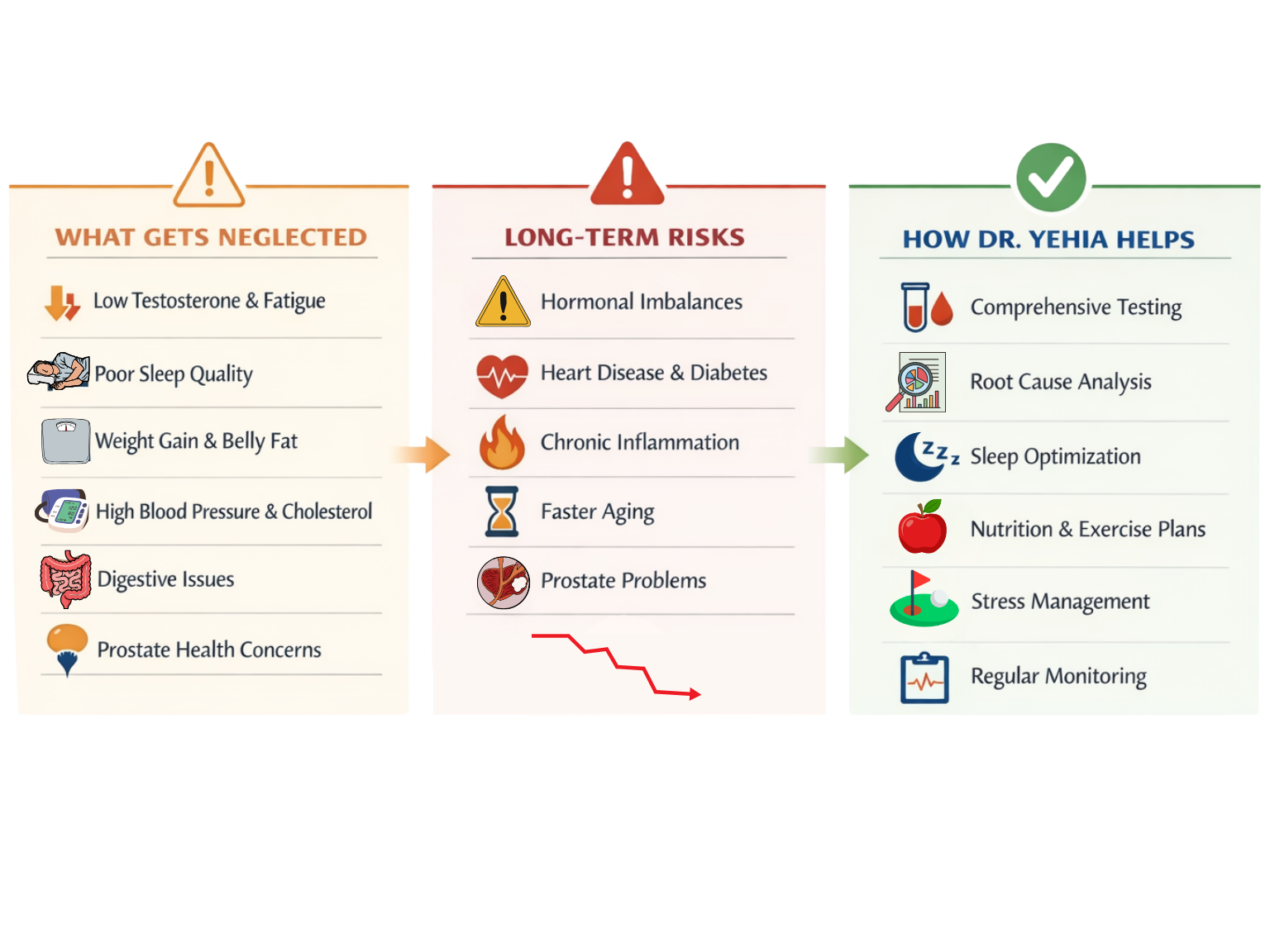 WHAT GETS NEGLECTED

Low Testosterone & Fatigue

Poor Sleep Quality

Weight Gain & Belly Fat

High Blood Pressure & Cholesterol

Digestive Issues

Prostate Health Concerns

LONG-TERM RISKS

Hormonal Imbalances

Heart Disease & Diabetes

Chronic Inflammation

Faster Aging

Prostate Problems

HOW DR. YEHIA HELPS

Comprehensive Testing

Root Cause Analysis

Sleep Optimization

Nutrition & Exercise Plans

Stress Management

Regular Monitoring