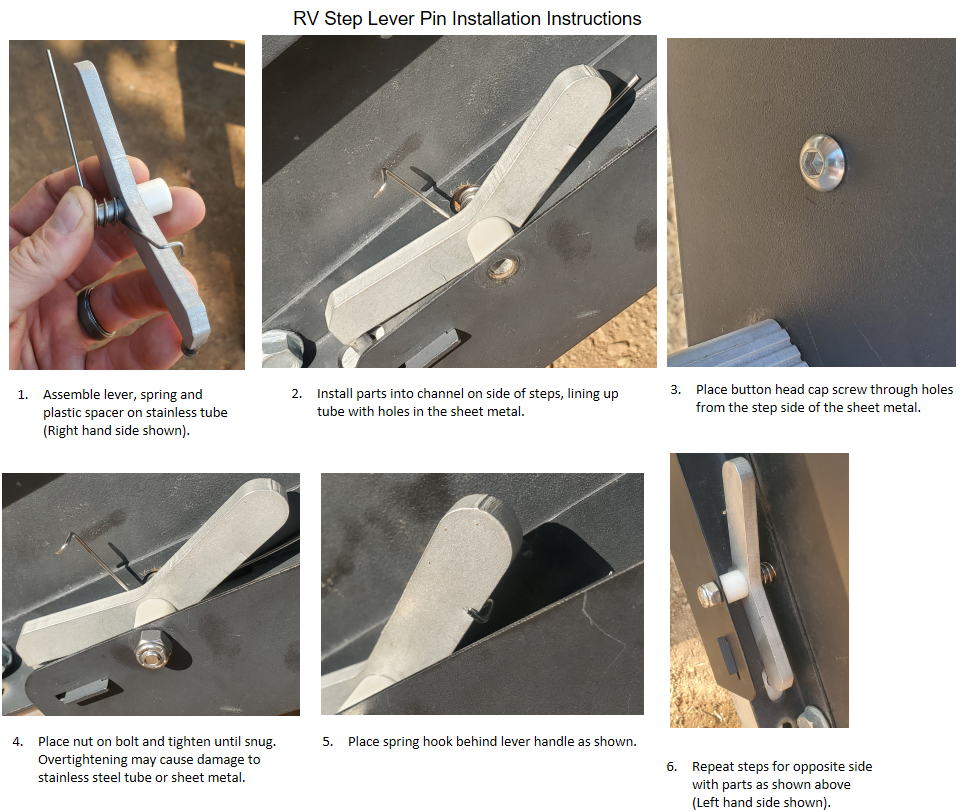 RV Step Lever Pin Installation Instructions

1. Assemble lever, spring and plastic spacer on stainless tube (Right hand side shown).

2. Install parts into channel on side of steps, lining up tube with holes in the sheet metal.

3. Place button head cap screw through holes from the step side of the sheet metal.

4. Place nut on bolt and tighten until snug. Overtightening may cause damage to stainless steel tube or sheet metal.

5. Place spring hook behind lever handle as shown.

6. Repeat steps for opposite side with parts as shown above (Left hand side shown).