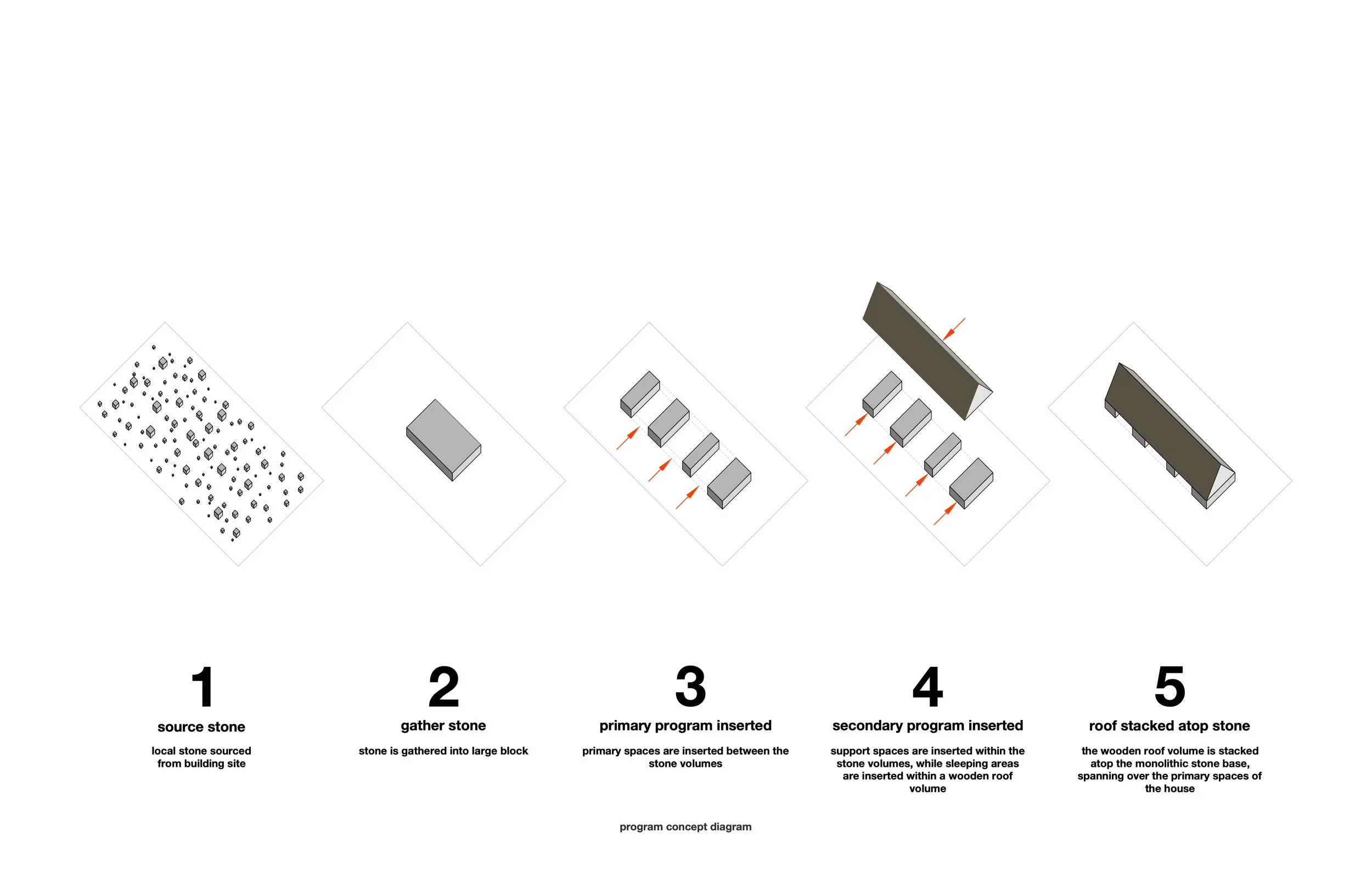 1
source stone
local stone sourced from building site

2
gather stone
stone is gathered into large block

3
primary program inserted
primary spaces are inserted between the stone volumes

4
secondary program inserted
support spaces are inserted within the stone volumes, while sleeping areas are inserted within a wooden roof volume

5
roof stacked atop stone
the wooden roof volume is stacked atop the monolithic stone base, spanning over the primary spaces of the house

program concept diagram