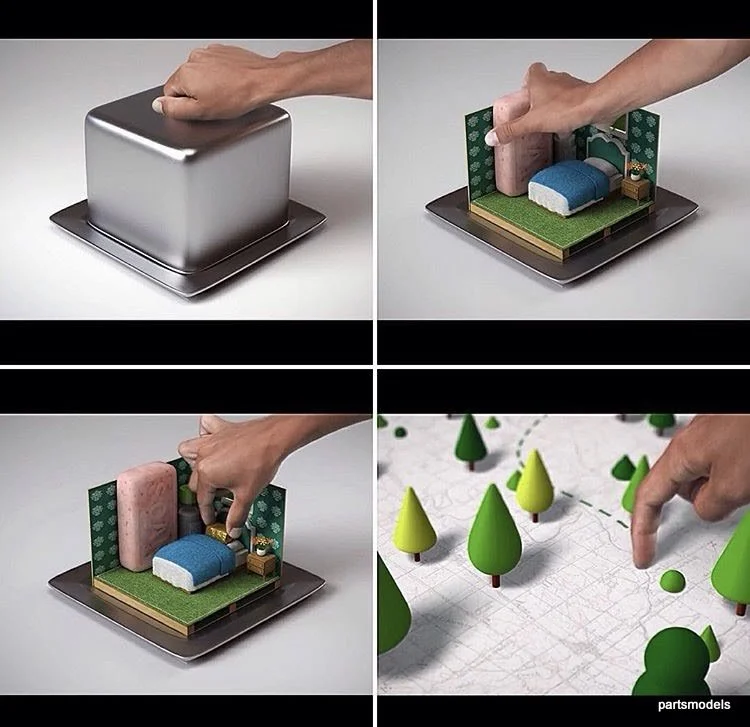 partsmodels