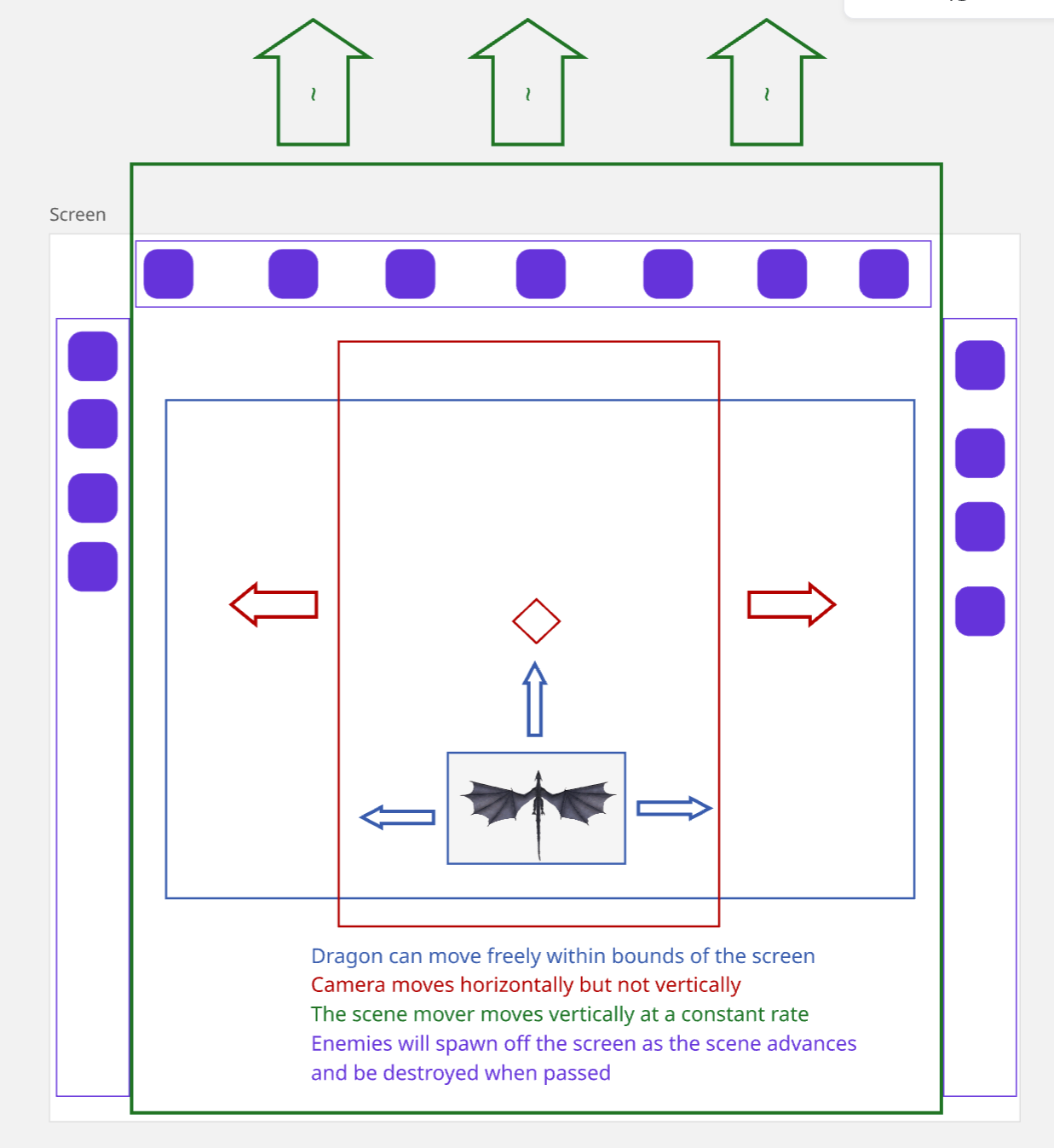 Screen

Dragon can move freely within bounds of the screen
Camera moves horizontally but not vertically
The scene mover moves vertically at a constant rate
Enemies will spawn off the screen as the scene advances and be destroyed when passed