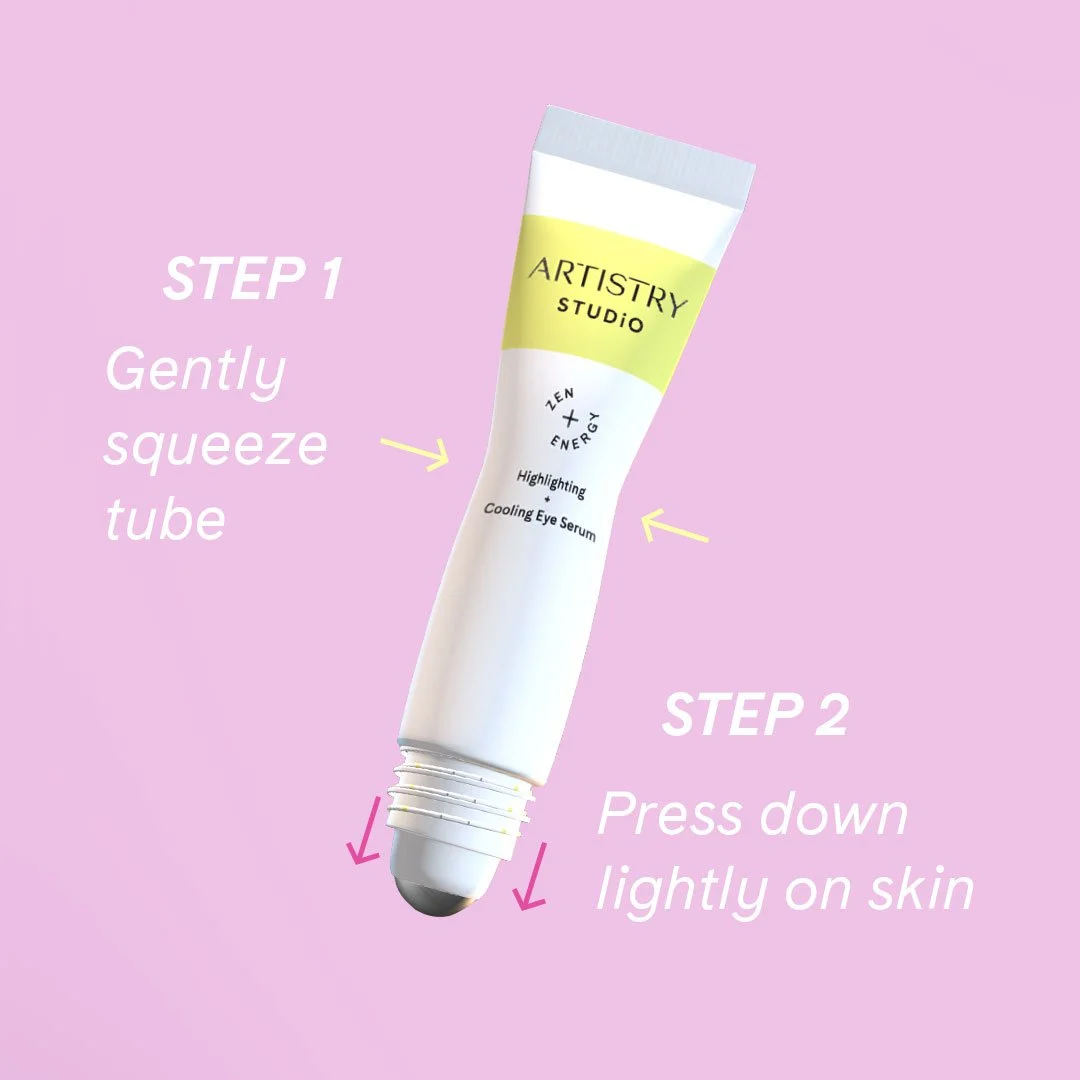 STEP 1

Gently squeeze tube

ARTISTRY STUDiO

ZEN + ENERGY

Highlighting + Cooling Eye Serum

STEP 2

Press down lightly on skin