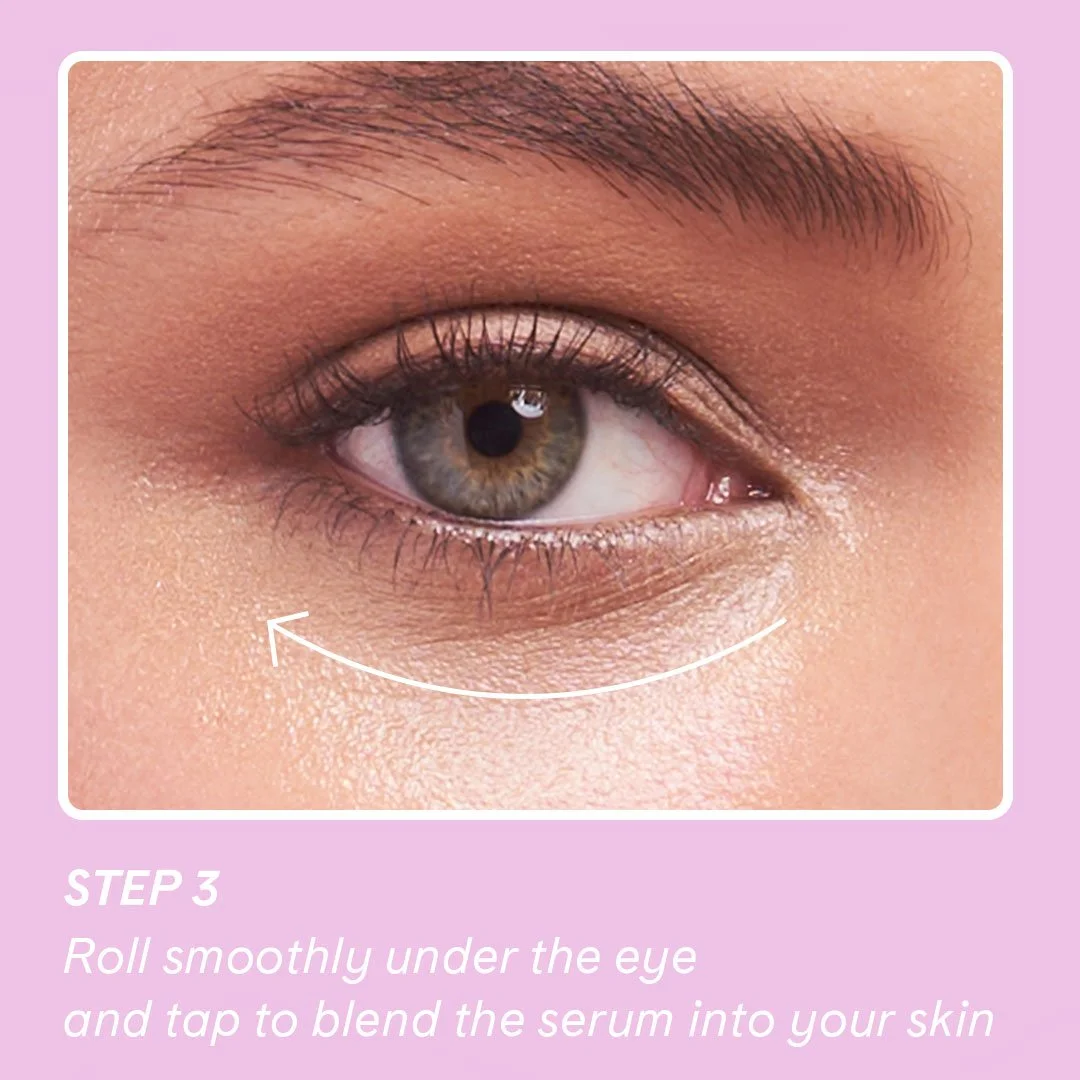 STEP 3
Roll smoothly under the eye and tap to blend the serum into your skin