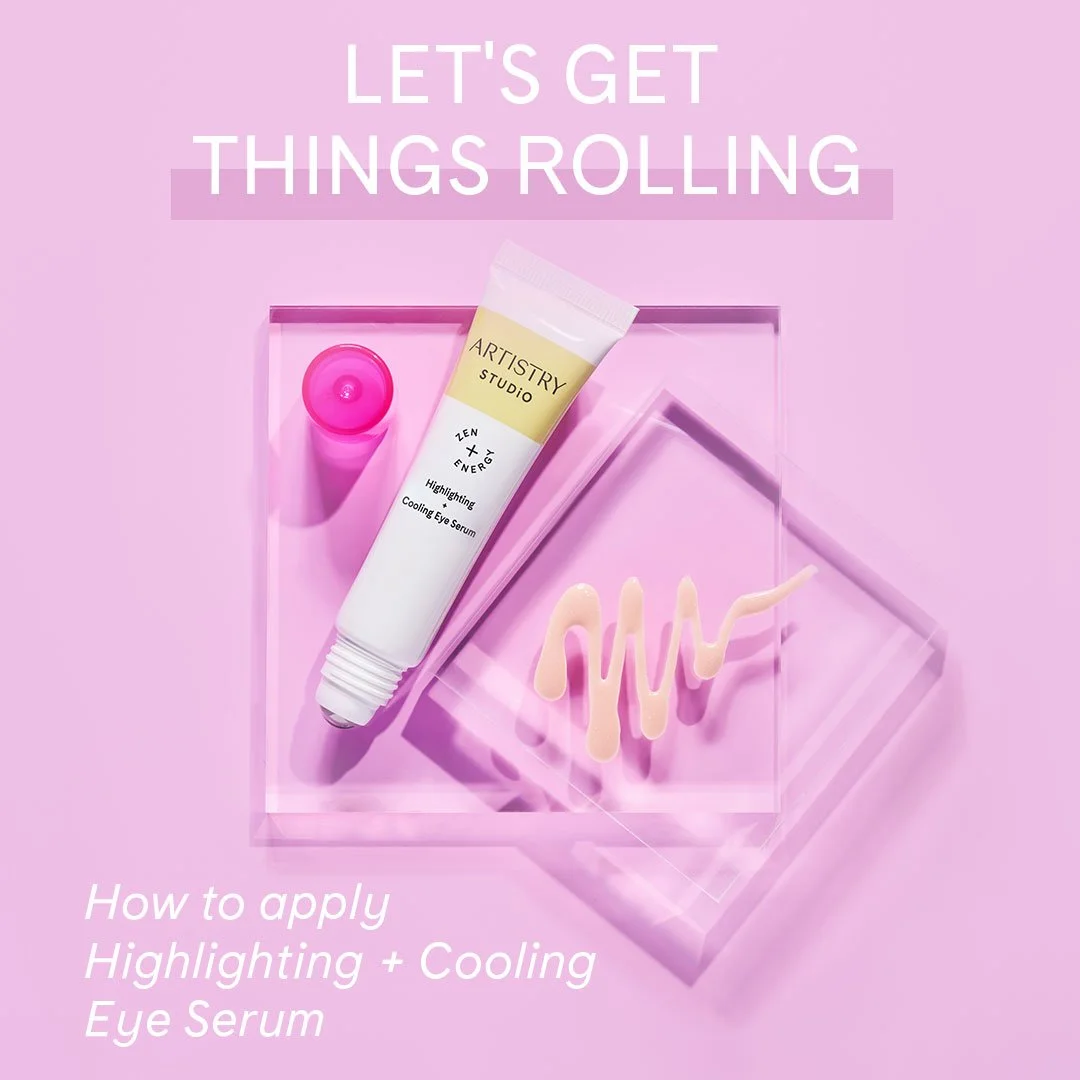 LET'S GET THINGS ROLLING

ARTISTRY STUDIO

ZEN + ENERGY

Highlighting + Cooling Eye Serum

How to apply Highlighting + Cooling Eye Serum