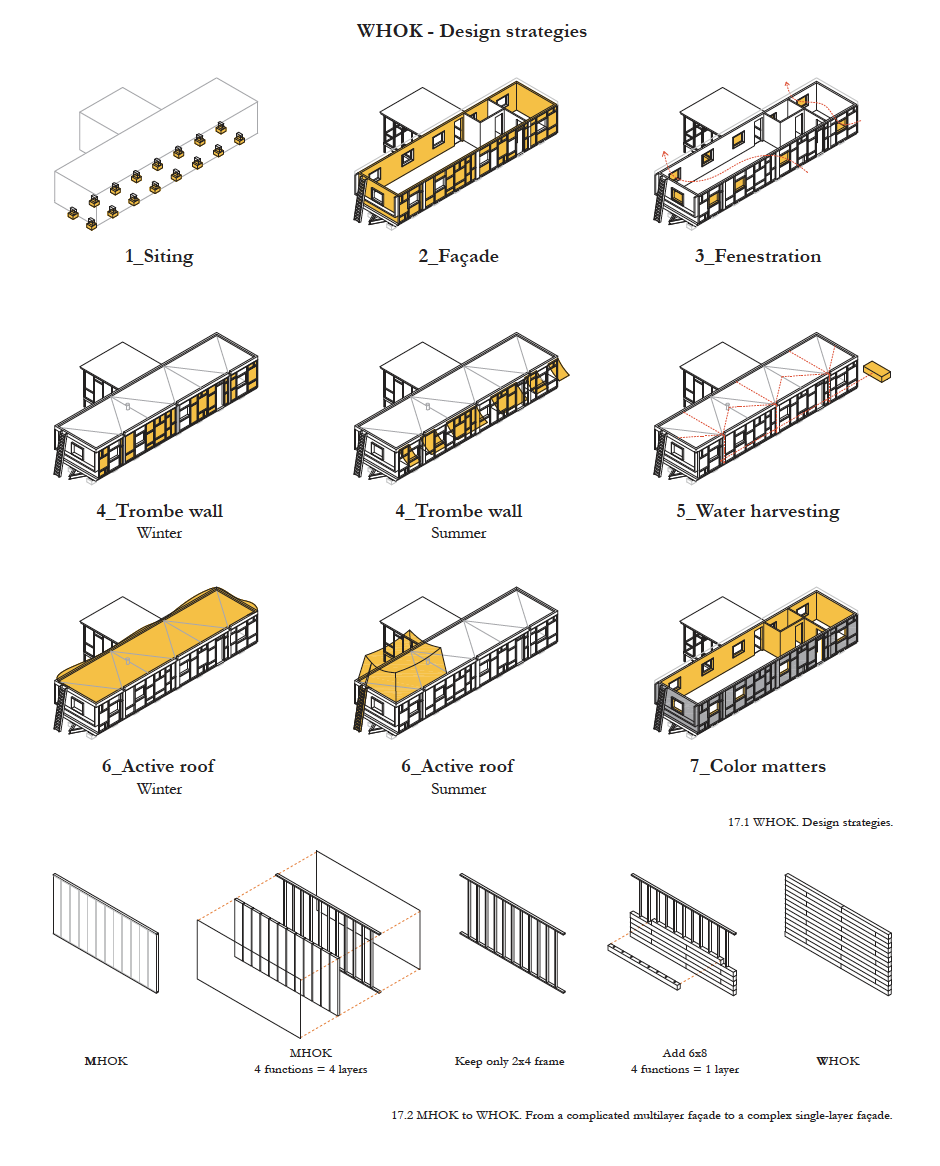 WHOK - Design strategies

1_Siting

2_Façade

3_Fenestration

4_Trombe wall
Winter

4_Trombe wall
Summer

5_Water harvesting

6_Active roof
Winter

6_Active roof
Summer

7_Color matters

17.1 WHOK. Design strategies.

MHOK

MHOK
4 functions = 4 layers

Keep only 2x4 frame

Add 6x8
4 functions = 1 layer

WHOK

17.2 MHOK to WHOK. From a complicated multilayer façade to a complex single-layer façade.