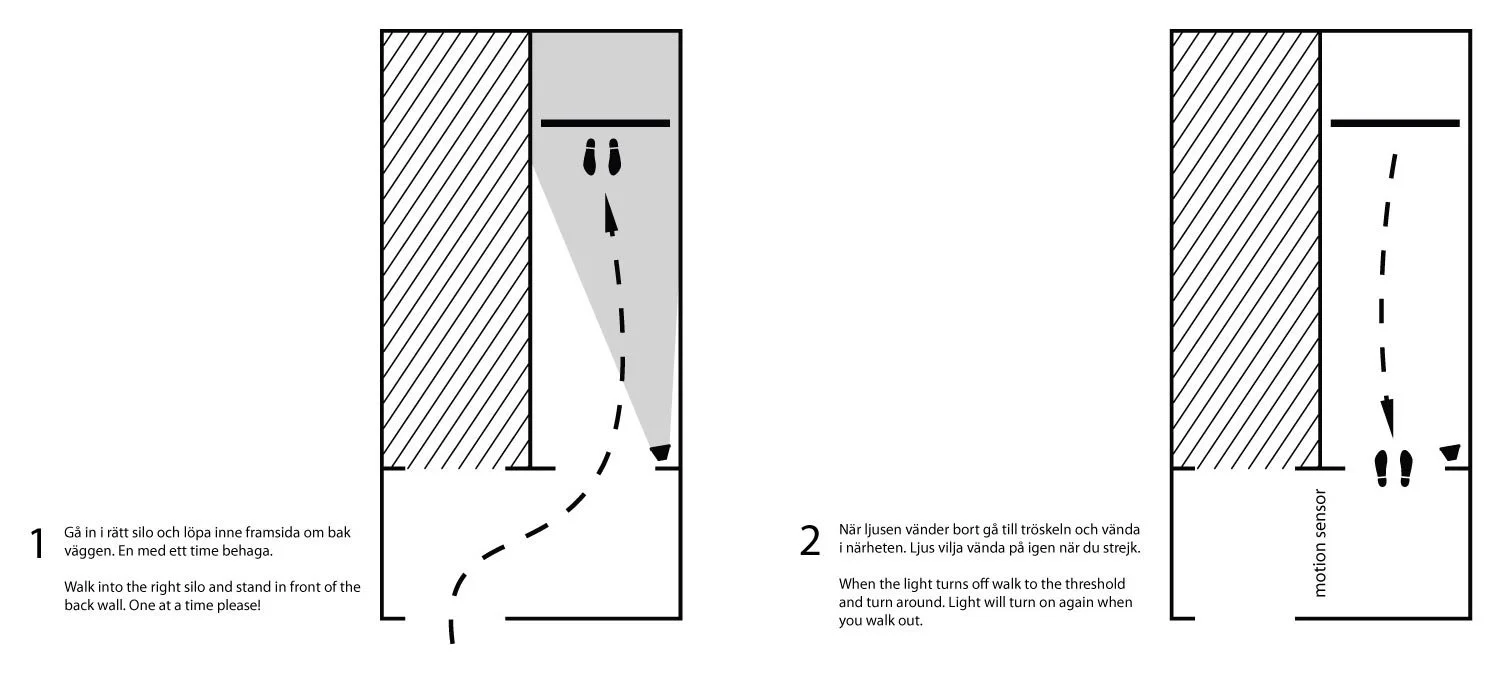 1 Gå in i rätt silo och löpa inne framsida om bak väggen. En med ett time behaga.

Walk into the right silo and stand in front of the back wall. One at a time please!

2 När ljusen vänder bort gå till tröskeln och vända i närheten. Ljus vilja vända på igen när du strejk.

When the light turns off walk to the threshold and turn around. Light will turn on again when you walk out.

motion sensor