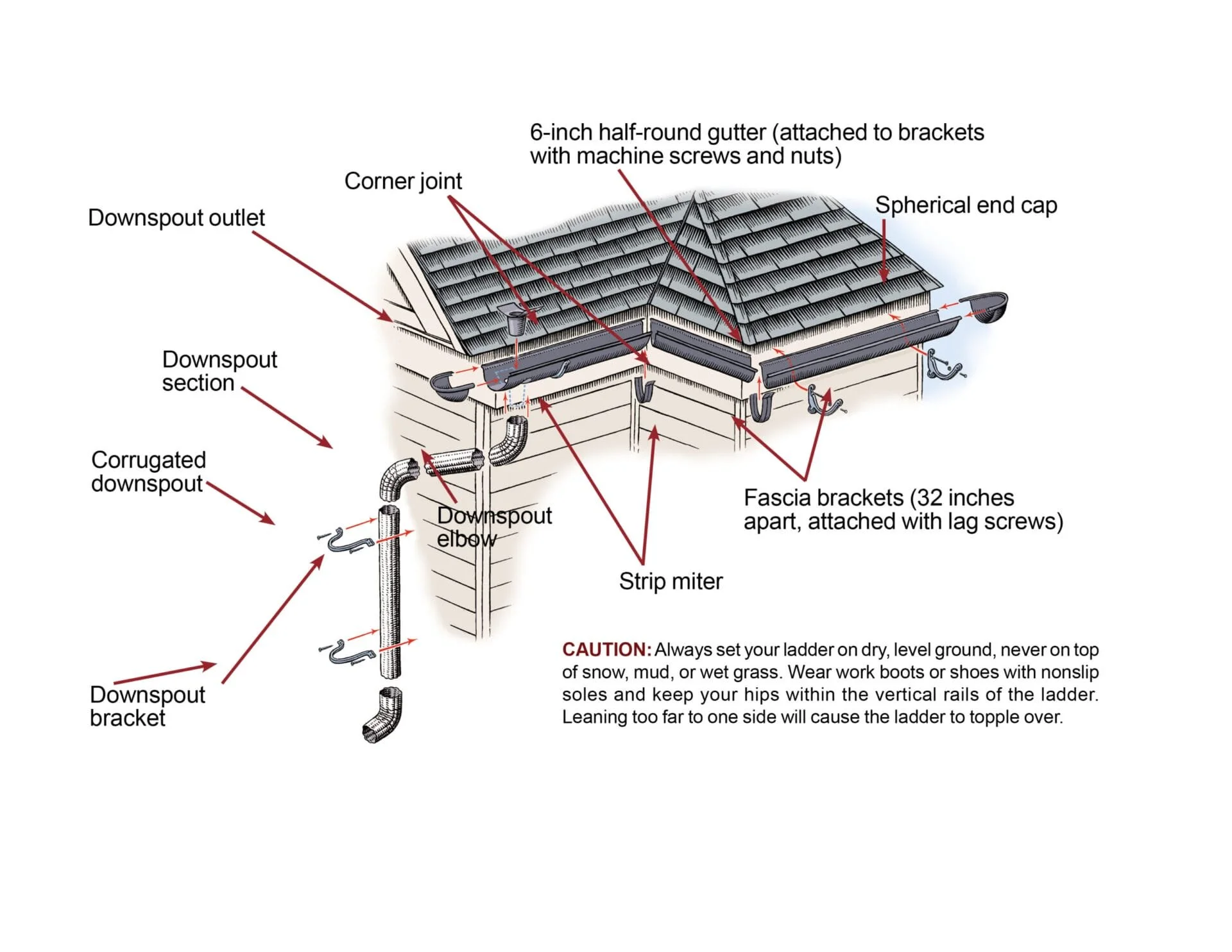 6-inch half-round gutter (attached to brackets with machine screws and nuts)

Corner joint

Spherical end cap

Downspout outlet

Downspout section

Corrugated downspout

Downspout elbow

Fascia brackets (32 inches apart, attached with lag screws)

Strip miter

Downspout bracket

CAUTION: Always set your ladder on dry, level ground, never on top of snow, mud, or wet grass. Wear work boots or shoes with nonslip soles and keep your hips within the vertical rails of the ladder. Leaning too far to one side will cause the ladder to topple over.