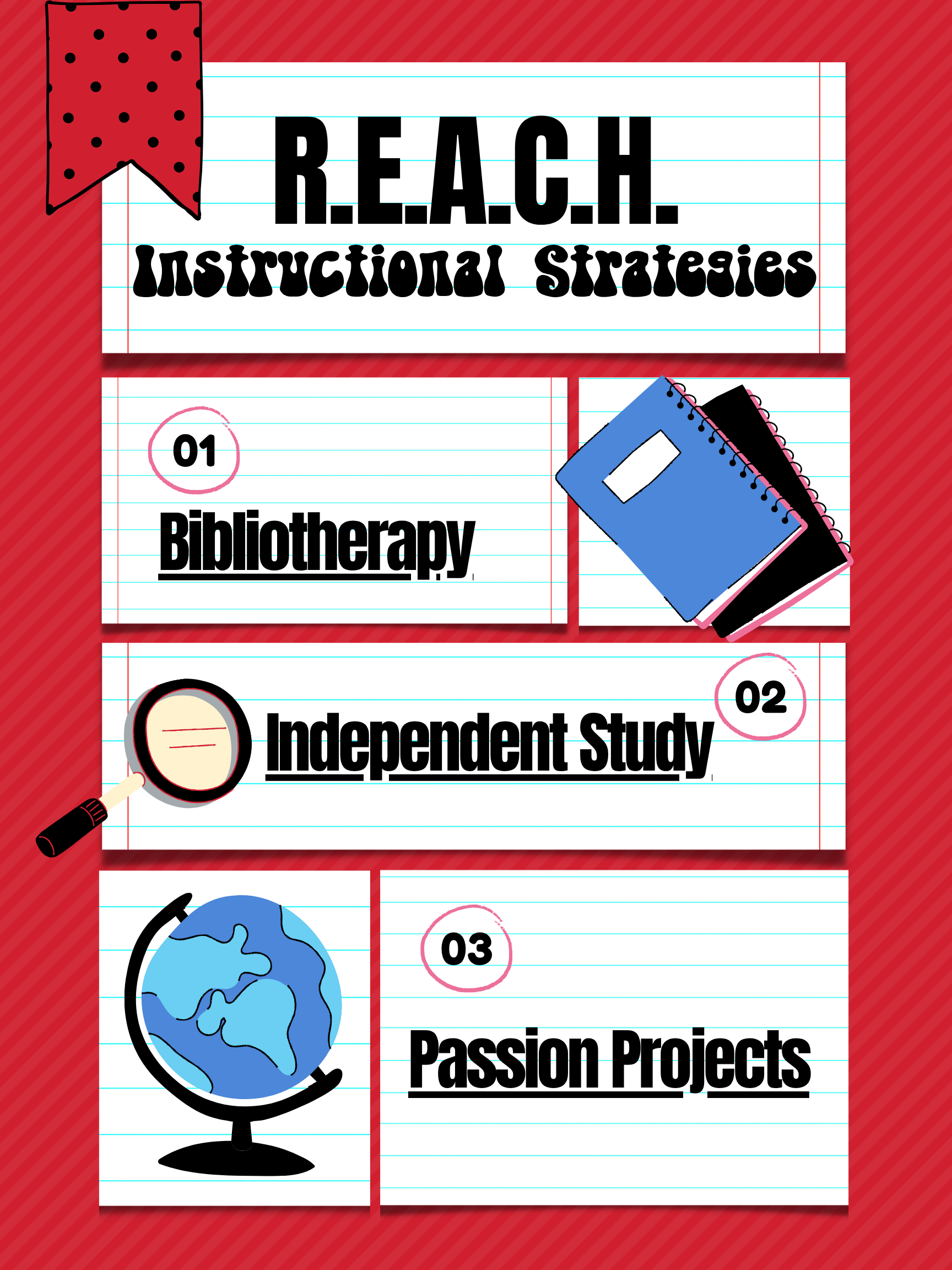 R.E.A.C.H.
Instructional Strategies

01
Bibliotherapy

Independent Study
02

03
Passion Projects