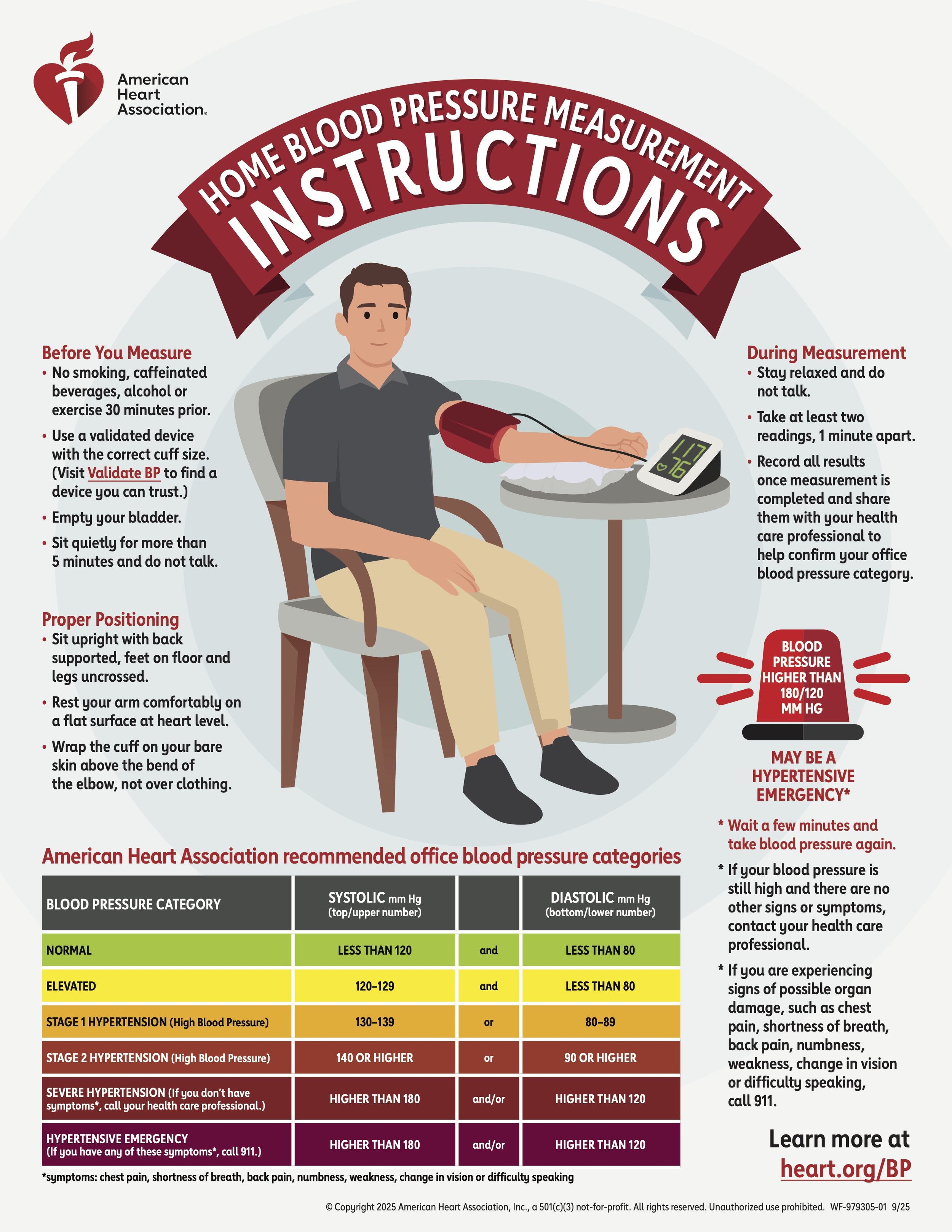 American Heart Association.

HOME BLOOD PRESSURE MEASUREMENT INSTRUCTIONS

Before You Measure
• No smoking, caffeinated beverages, alcohol or exercise 30 minutes prior.
• Use a validated device with the correct cuff size. (Visit Validate BP to find a device you can trust.)
• Empty your bladder.
• Sit quietly for more than 5 minutes and do not talk.

Proper Positioning
• Sit upright with back supported, feet on floor and legs uncrossed.
• Rest your arm comfortably on a flat surface at heart level.
• Wrap the cuff on your bare skin above the bend of the elbow, not over clothing.

117
76

During Measurement
• Stay relaxed and do not talk.
• Take at least two readings, 1 minute apart.
• Record all results once measurement is completed and share them with your health care professional to help confirm your office blood pressure category.

BLOOD PRESSURE HIGHER THAN 180/120 MM HG

MAY BE A HYPERTENSIVE EMERGENCY*

* Wait a few minutes and take blood pressure again.
* If your blood pressure is still high and there are no other signs or symptoms, contact your health care professional.
* If you are experiencing signs of possible organ damage, such as chest pain, shortness of breath, back pain, numbness, weakness, change in vision or difficulty speaking, call 911.

American Heart Association recommended office blood pressure categories

| BLOOD PRESSURE CATEGORY | SYSTOLIC mm Hg (top/upper number) | | DIASTOLIC mm Hg (bottom/lower number) |
|---|---|---|---|
| NORMAL | LESS THAN 120 | and | LESS THAN 80 |
| ELEVATED | 120–129 | and | LESS THAN 80 |
| STAGE 1 HYPERTENSION (High Blood Pressure) | 130–139 | or | 80–89 |
| STAGE 2 HYPERTENSION (High Blood Pressure) | 140 OR HIGHER | or | 90 OR HIGHER |
| SEVERE HYPERTENSION (If you don't have symptoms*, call your health care professional.) | HIGHER THAN 180 | and/or | HIGHER THAN 120 |
| HYPERTENSIVE EMERGENCY (If you have any of these symptoms*, call 911.) | HIGHER THAN 180 | and/or | HIGHER THAN 120 |

*symptoms: chest pain, shortness of breath, back pain, numbness, weakness, change in vision or difficulty speaking

Learn more at heart.org/BP

© Copyright 2025 American Heart Association, Inc., a 501(c)(3) not-for-profit. All rights reserved. Unauthorized use prohibited. WF-979305-01 9/25