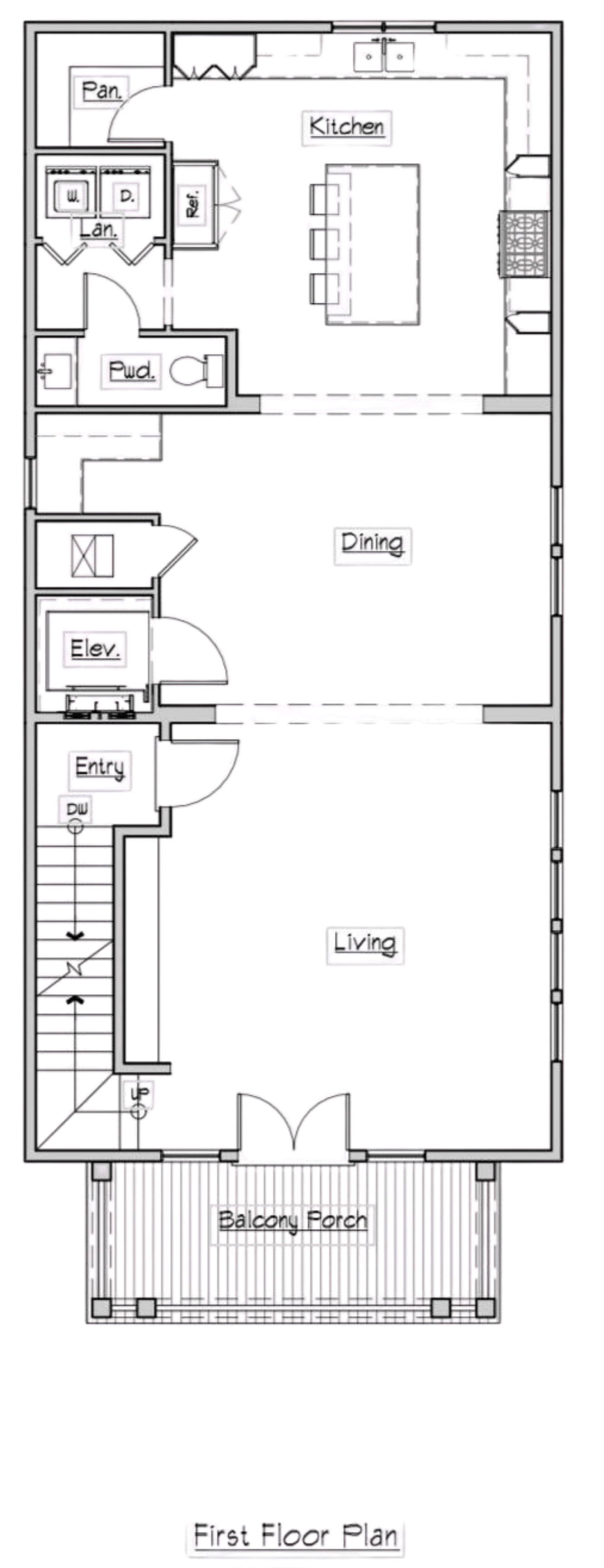 Pan.

Kitchen

W.

D.

Lan.

Ref.

Pwd.

Dining

Elev.

Entry

DW

Living

UP

Balcony Porch

First Floor Plan