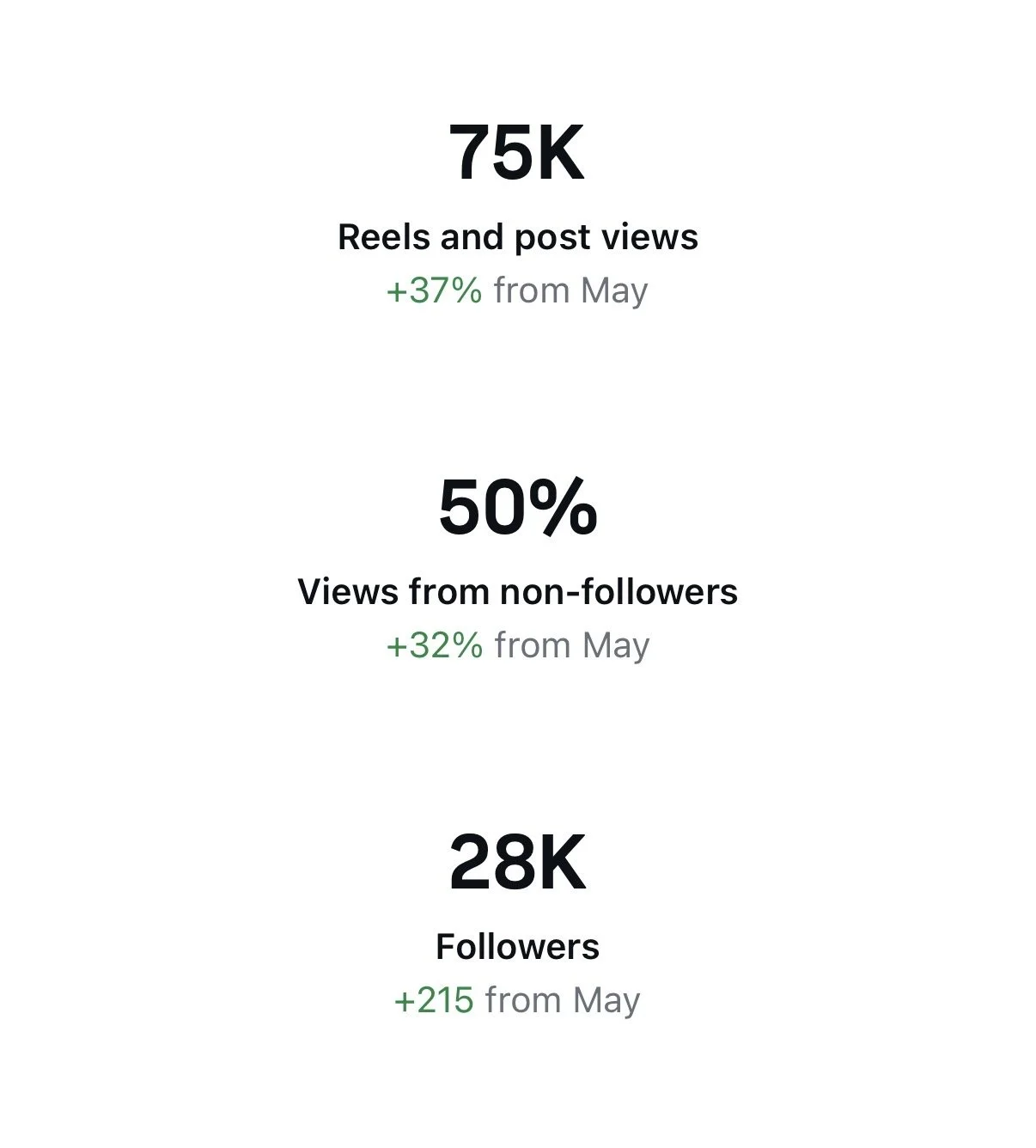 75K

Reels and post views

+37% from May

50%

Views from non-followers

+32% from May

28K

Followers

+215 from May