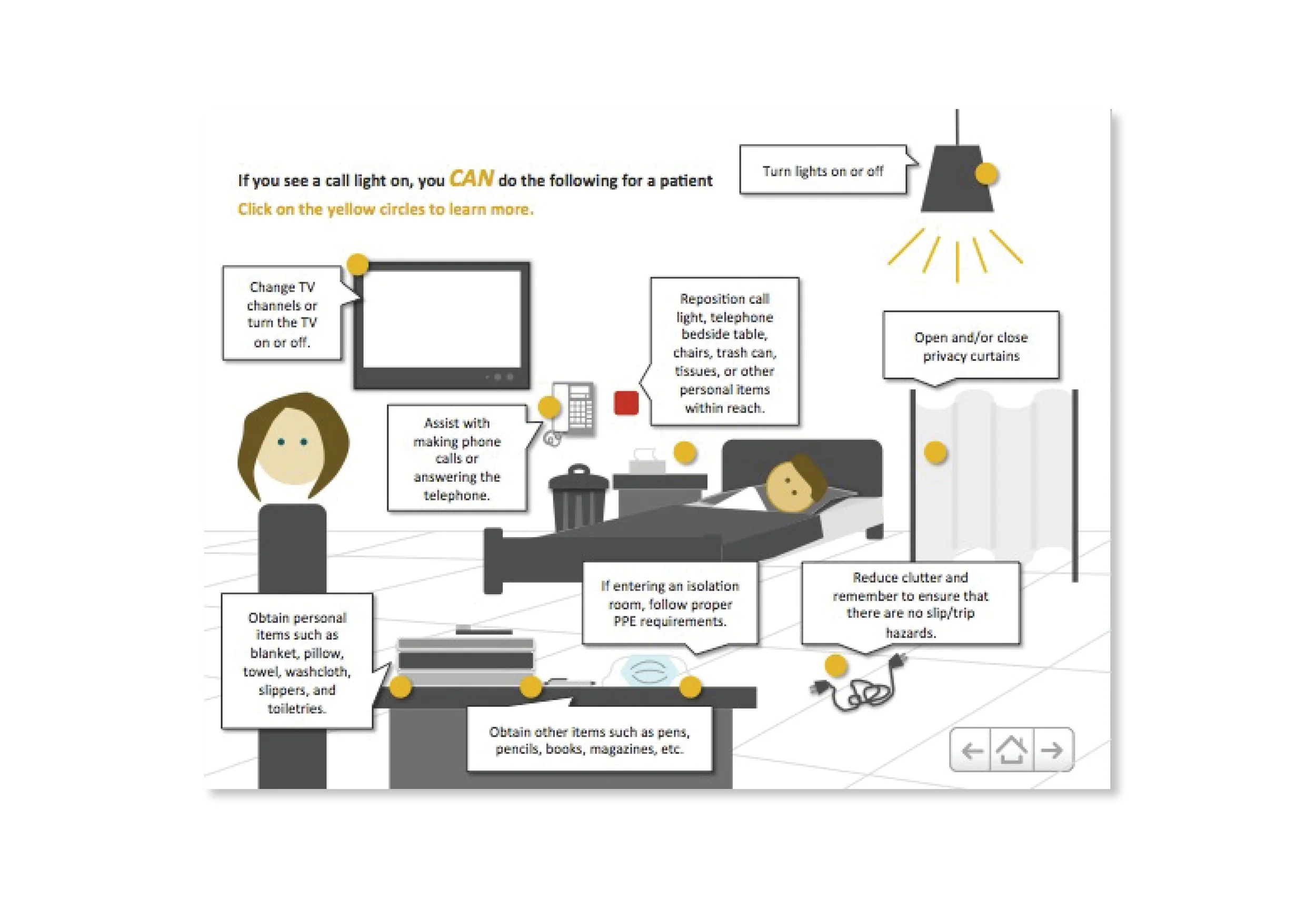 If you see a call light on, you CAN do the following for a patient

Click on the yellow circles to learn more.

Turn lights on or off

Change TV channels or turn the TV on or off.

Reposition call light, telephone bedside table, chairs, trash can, tissues, or other personal items within reach.

Open and/or close privacy curtains

Assist with making phone calls or answering the telephone.

If entering an isolation room, follow proper PPE requirements.

Reduce clutter and remember to ensure that there are no slip/trip hazards.

Obtain personal items such as blanket, pillow, towel, washcloth, slippers, and toiletries.

Obtain other items such as pens, pencils, books, magazines, etc.