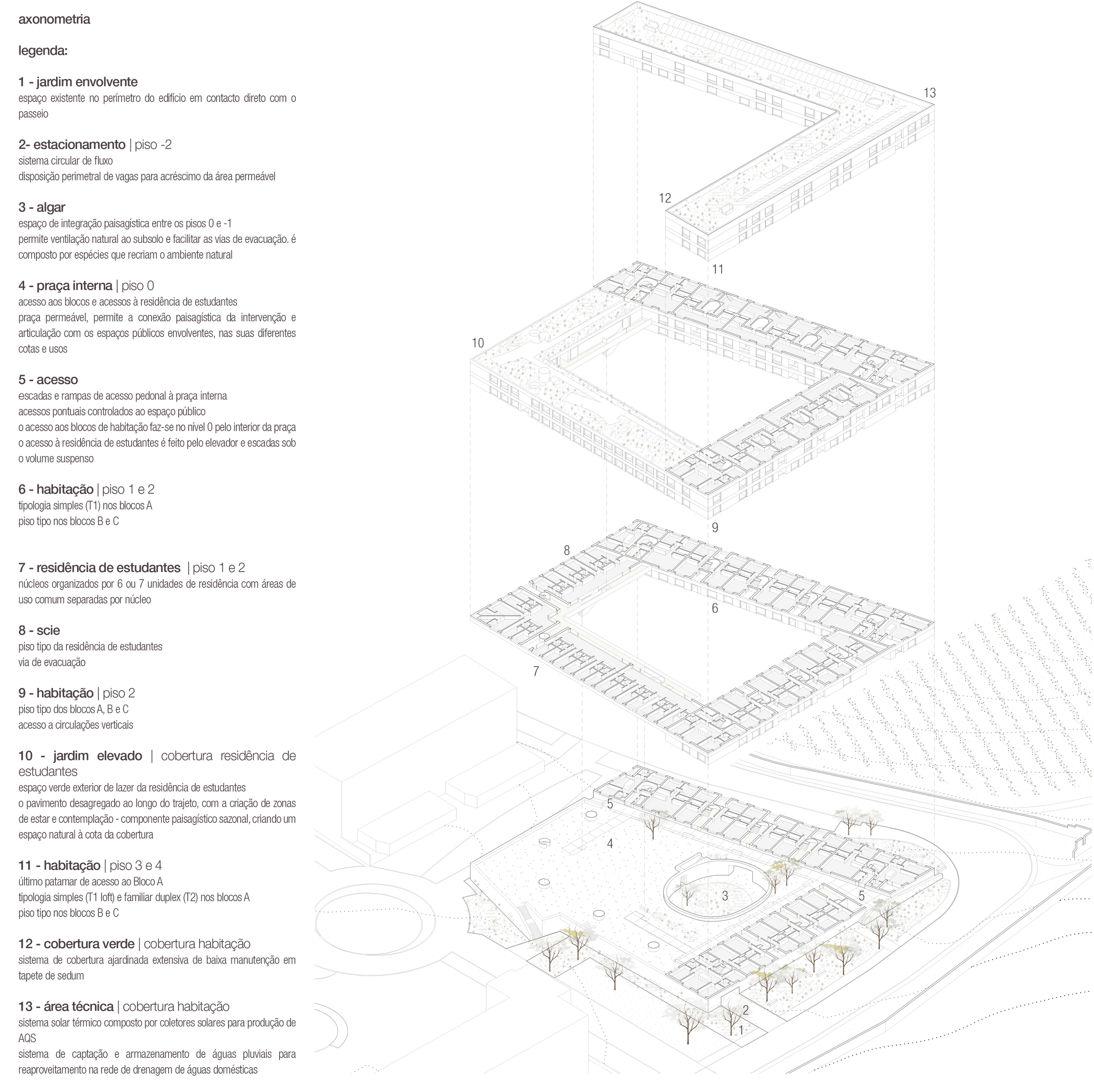 axonometria

legenda:

1 - jardim envolvente
espaço existente no perímetro do edifício em contacto direto com o passeio

2- estacionamento | piso -2
sistema circular de fluxo
disposição perimetral de vagas para acréscimo da área permeável

3 - algar
espaço de integração paisagística entre os pisos 0 e -1
permite ventilação natural ao subsolo e facilitar as vias de evacuação. é composto por espécies que recriam o ambiente natural

4 - praça interna | piso 0
acesso aos blocos e acessos à residência de estudantes
praça permeável, permite a conexão paisagística da intervenção e articulação com os espaços públicos envolventes, nas suas diferentes cotas e usos

5 - acesso
escadas e rampas de acesso pedonal à praça interna
acessos pontuais controlados ao espaço público
o acesso aos blocos de habitação faz-se no nível 0 pelo interior da praça
o acesso à residência de estudantes é feito pelo elevador e escadas sob o volume suspenso

6 - habitação | piso 1 e 2
tipologia simples (T1) nos blocos A
piso tipo nos blocos B e C

7 - residência de estudantes | piso 1 e 2
núcleos organizados por 6 ou 7 unidades de residência com áreas de uso comum separadas por núcleo

8 - scie
piso tipo da residência de estudantes
via de evacuação

9 - habitação | piso 2
piso tipo dos blocos A, B e C
acesso a circulações verticais

10 - jardim elevado | cobertura residência de estudantes
espaço verde exterior de lazer da residência de estudantes
o pavimento desagregado ao longo do trajeto, com a criação de zonas de estar e contemplação - componente paisagístico sazonal, criando um espaço natural à cota da cobertura

11 - habitação | piso 3 e 4
último patamar de acesso ao Bloco A
tipologia simples (T1 loft) e familiar duplex (T2) nos blocos A
piso tipo nos blocos B e C

12 - cobertura verde | cobertura habitação
sistema de cobertura ajardinada extensiva de baixa manutenção em tapete de sedum

13 - área técnica | cobertura habitação
sistema solar térmico composto por coletores solares para produção de AQS
sistema de captação e armazenamento de águas pluviais para reaproveitamento na rede de drenagem de águas domésticas

13
12
11
10
9
8
6
7
5
4
3
5
2
1