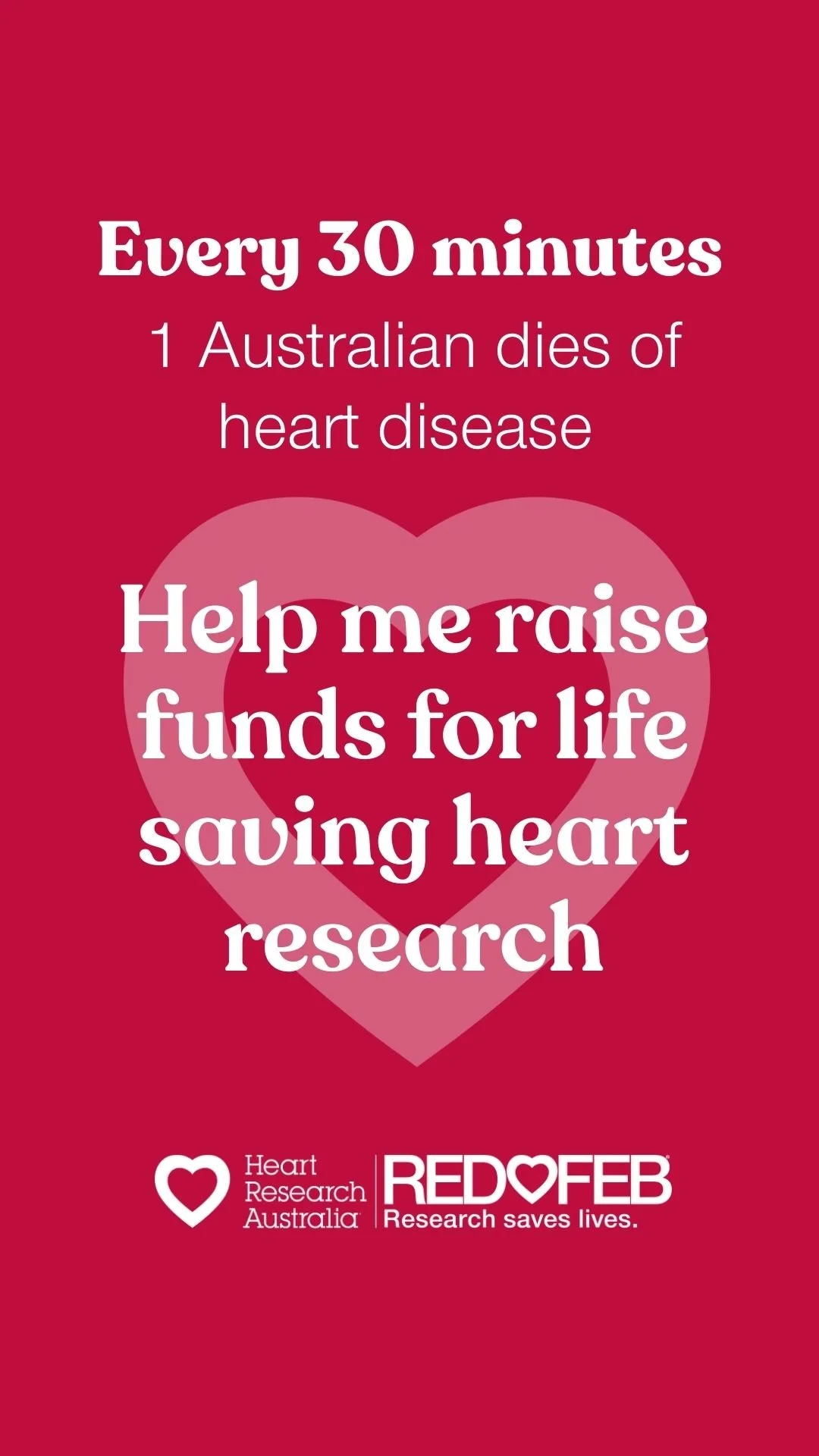 Every 30 minutes

1 Australian dies of heart disease

Help me raise funds for life saving heart research

Heart
Research
Australia

REDFEB
Research saves lives.