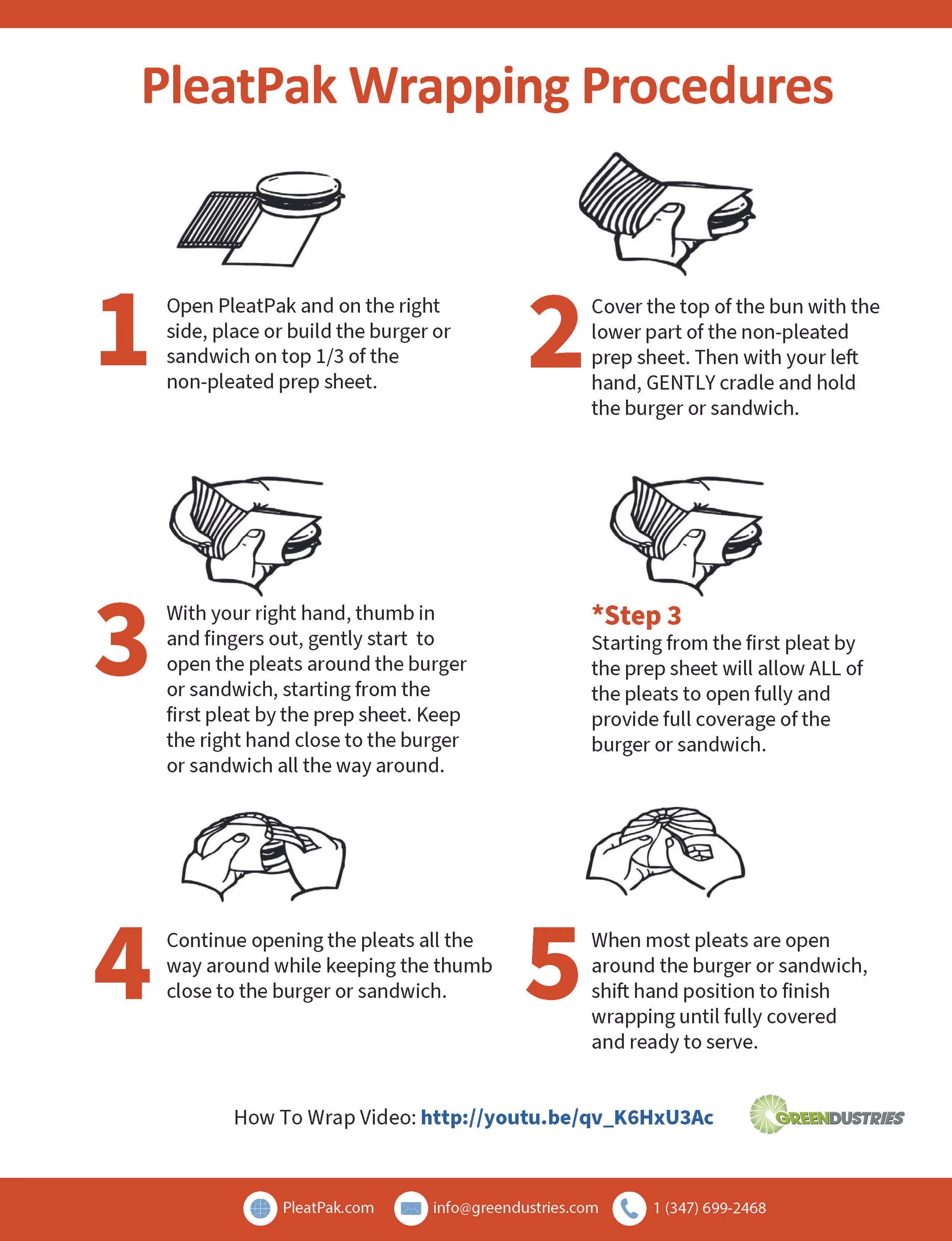 PleatPak Wrapping Procedures

1 Open PleatPak and on the right side, place or build the burger or sandwich on top 1/3 of the non-pleated prep sheet.

2 Cover the top of the bun with the lower part of the non-pleated prep sheet. Then with your left hand, GENTLY cradle and hold the burger or sandwich.

3 With your right hand, thumb in and fingers out, gently start to open the pleats around the burger or sandwich, starting from the first pleat by the prep sheet. Keep the right hand close to the burger or sandwich all the way around.

*Step 3
Starting from the first pleat by the prep sheet will allow ALL of the pleats to open fully and provide full coverage of the burger or sandwich.

4 Continue opening the pleats all the way around while keeping the thumb close to the burger or sandwich.

5 When most pleats are open around the burger or sandwich, shift hand position to finish wrapping until fully covered and ready to serve.

How To Wrap Video: http://youtu.be/qv_K6HxU3Ac

GREENDUSTRIES

PleatPak.com info@greendustries.com 1 (347) 699-2468