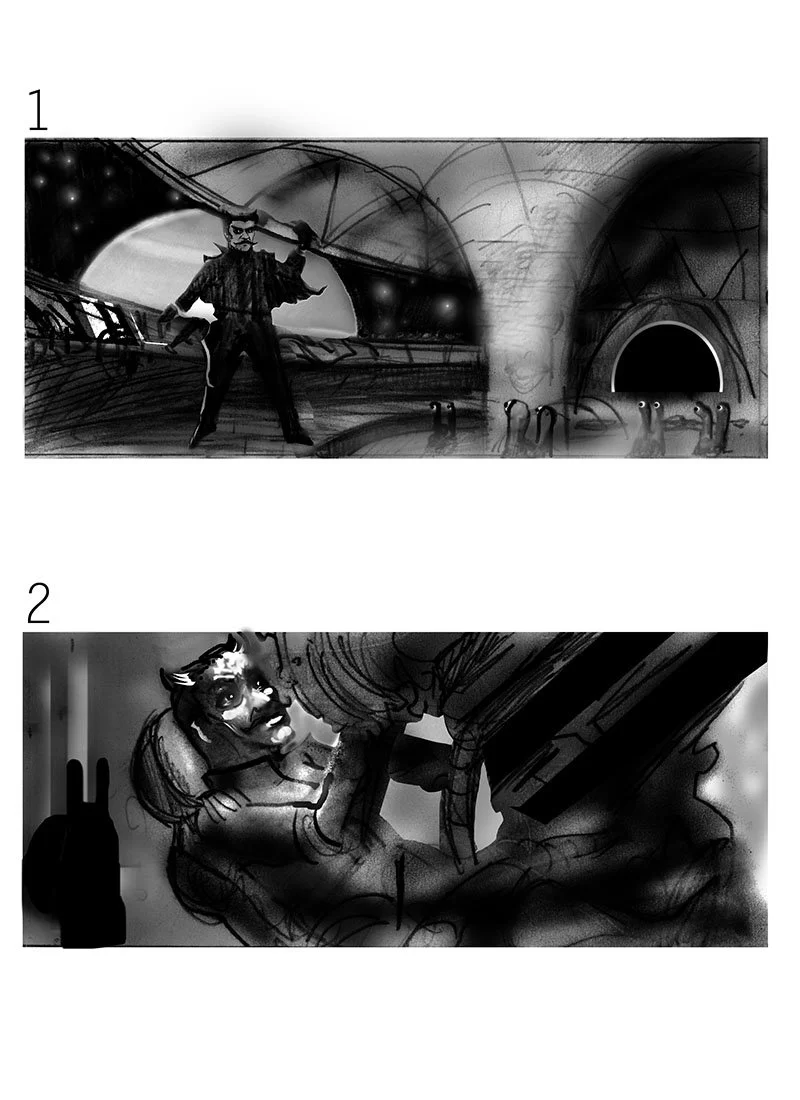 1

2