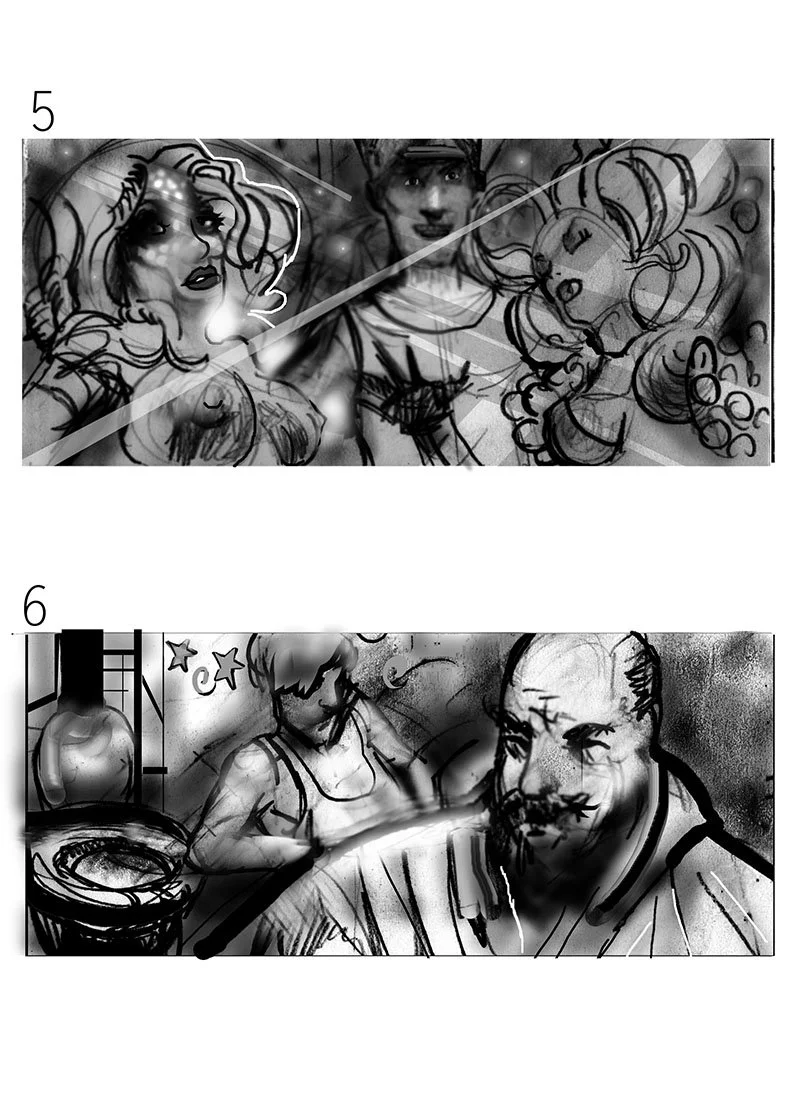 5

6