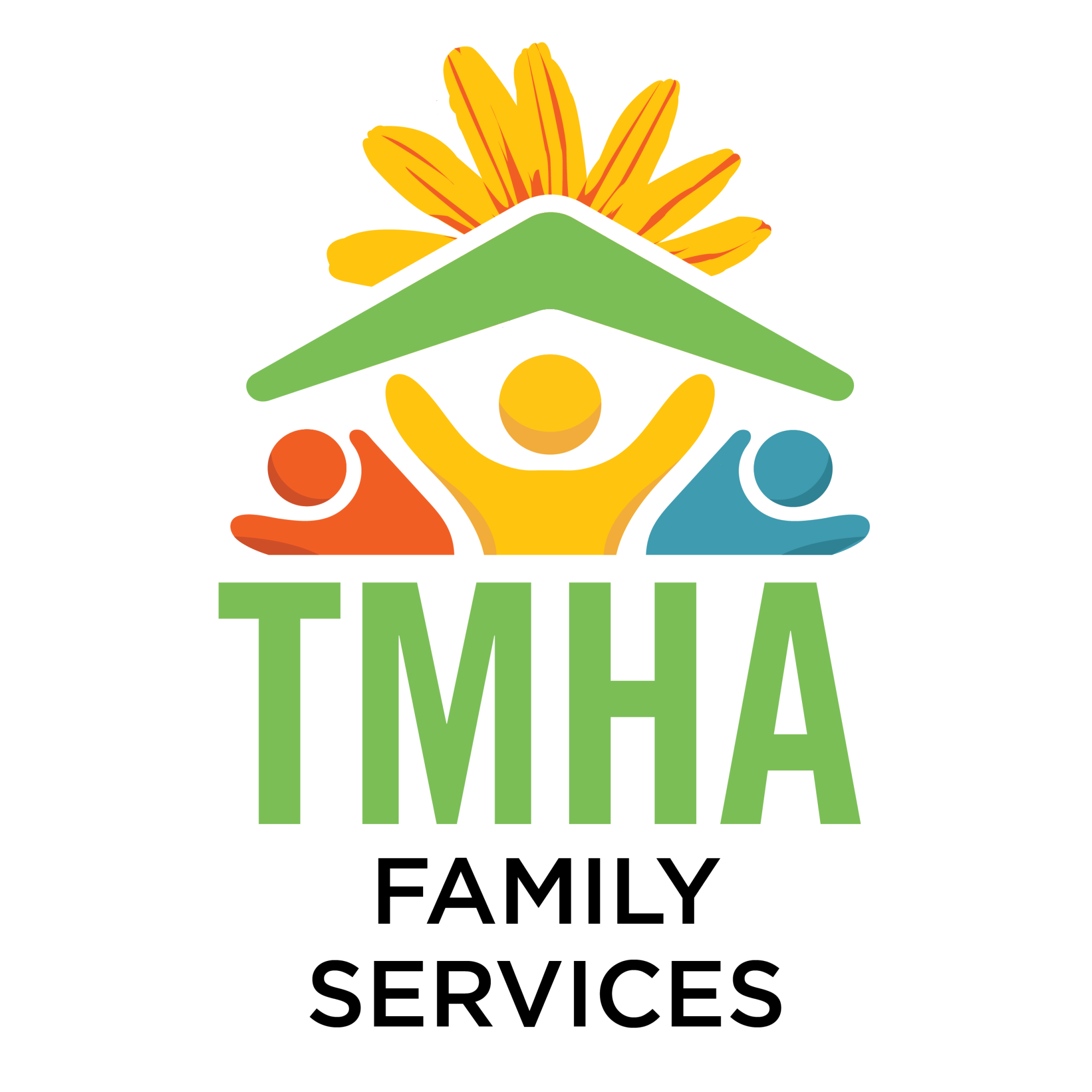 TMHA
FAMILY
SERVICES