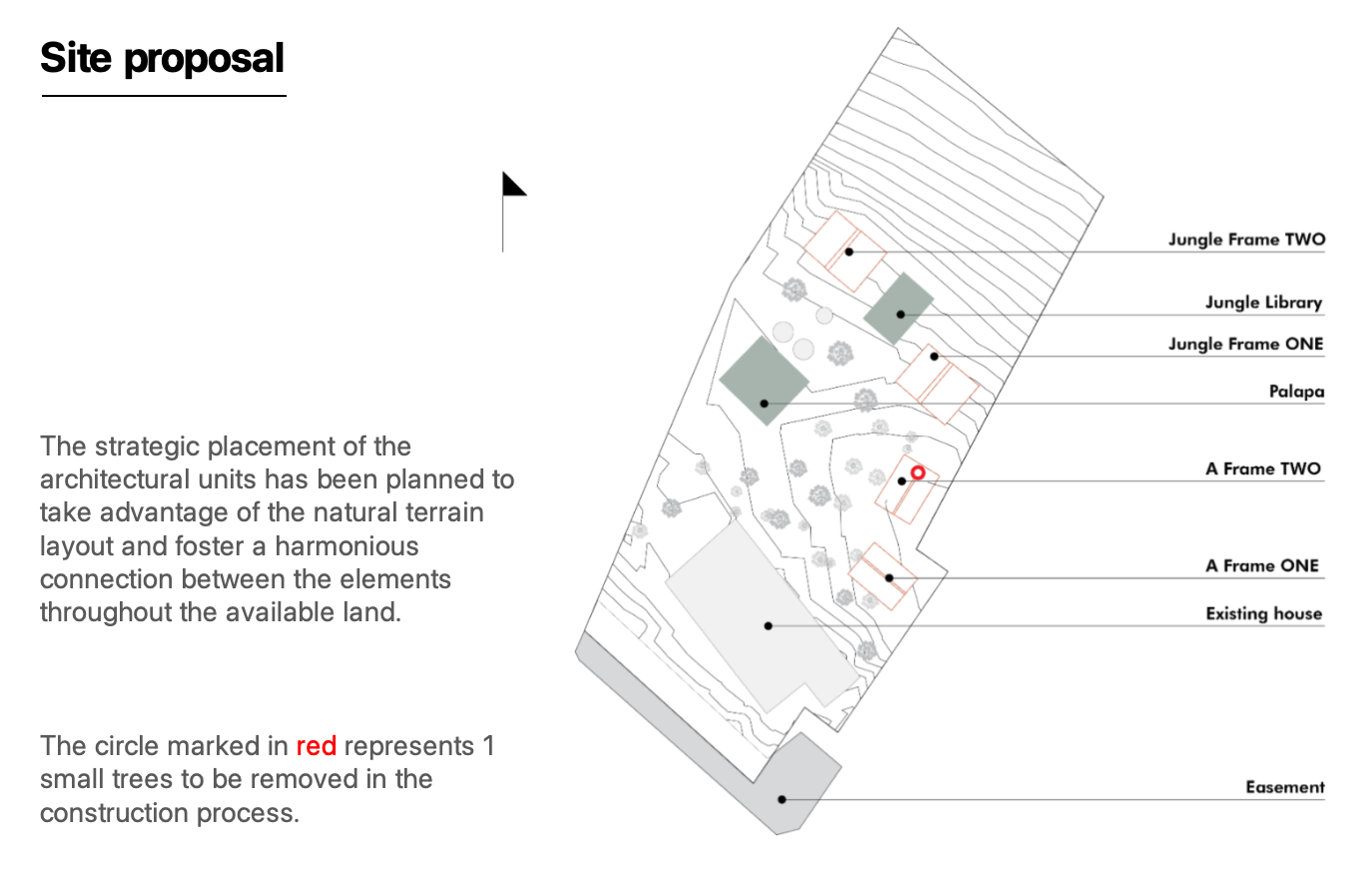 Site proposal

The strategic placement of the architectural units has been planned to take advantage of the natural terrain layout and foster a harmonious connection between the elements throughout the available land.

The circle marked in red represents 1 small trees to be removed in the construction process.

Jungle Frame TWO

Jungle Library

Jungle Frame ONE

Palapa

A Frame TWO

A Frame ONE

Existing house

Easement