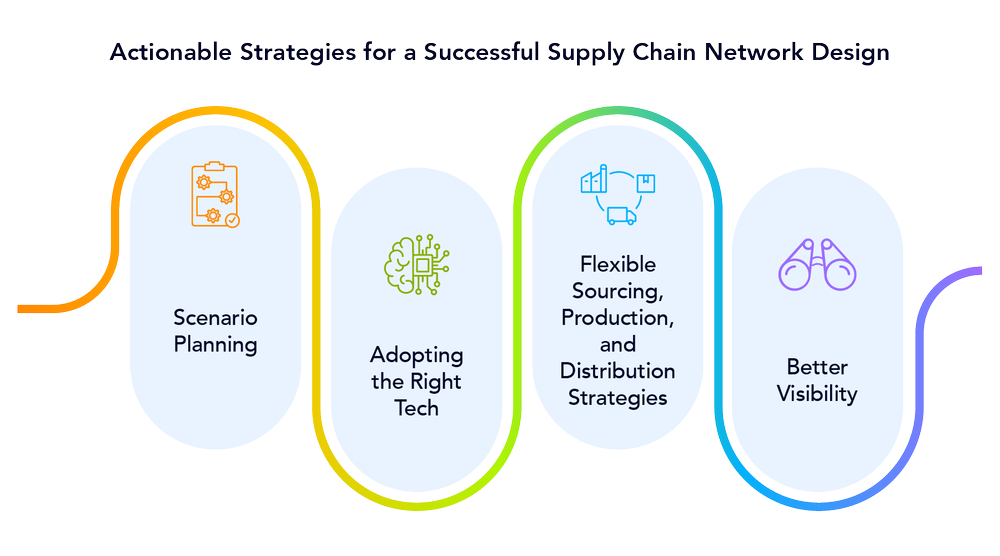 Actionable Strategies for a Successful Supply Chain Network Design

Scenario Planning

Adopting the Right Tech

Flexible Sourcing, Production, and Distribution Strategies

Better Visibility