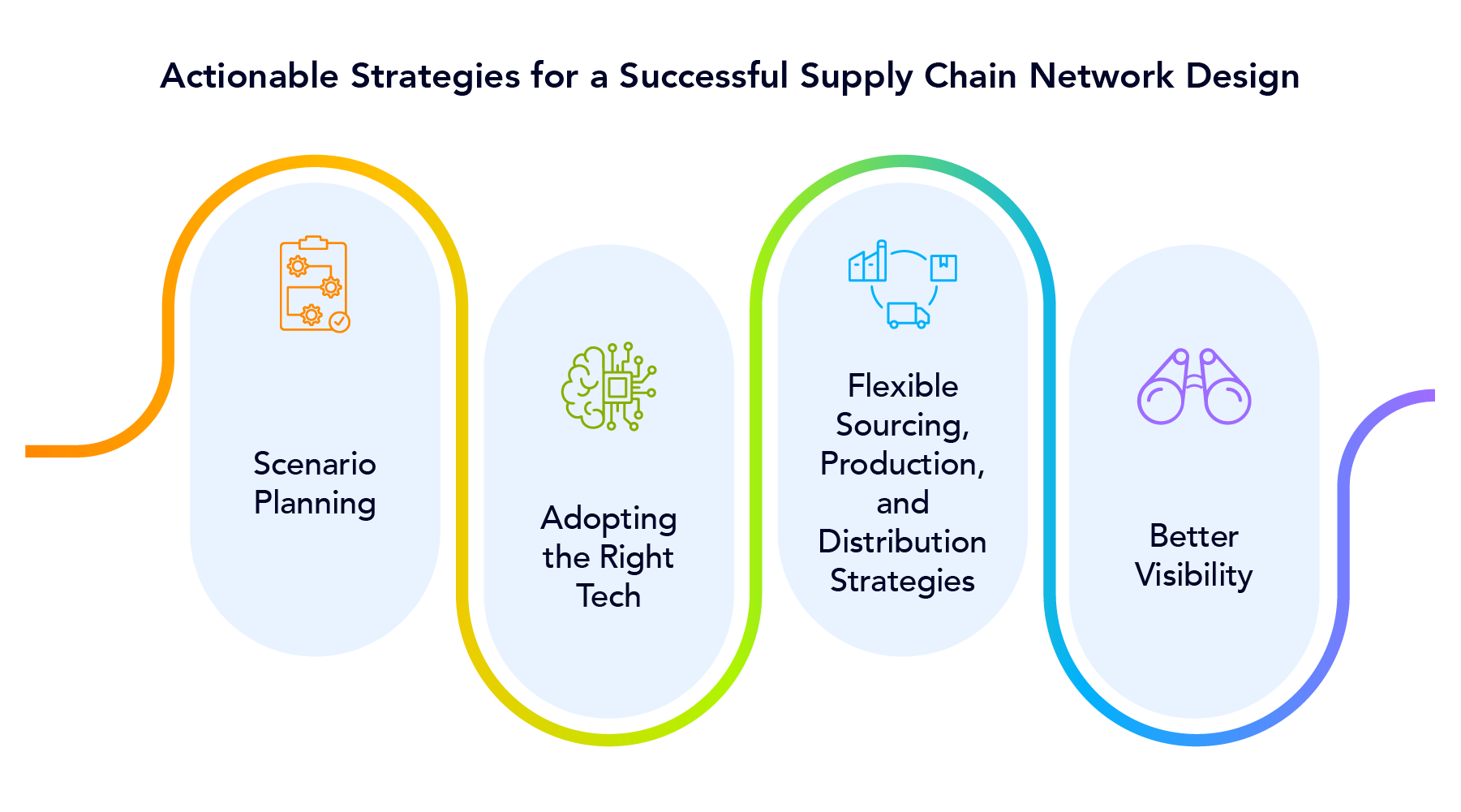 Actionable Strategies for a Successful Supply Chain Network Design

Scenario Planning

Adopting the Right Tech

Flexible Sourcing, Production, and Distribution Strategies

Better Visibility