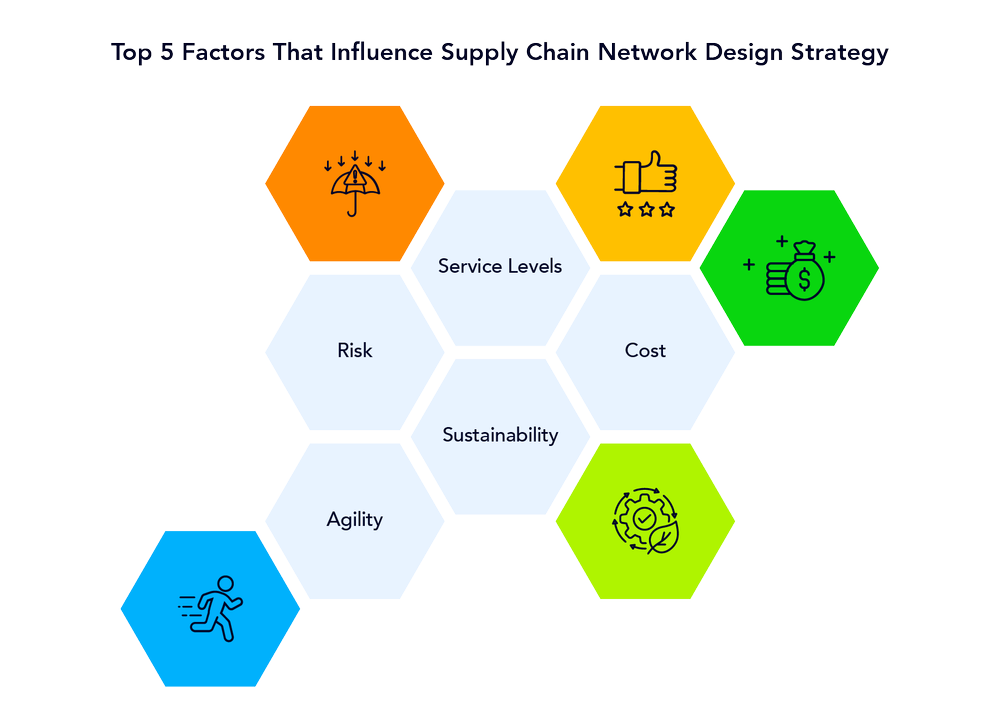 Top 5 Factors That Influence Supply Chain Network Design Strategy

Service Levels

Risk

Cost

Sustainability

Agility