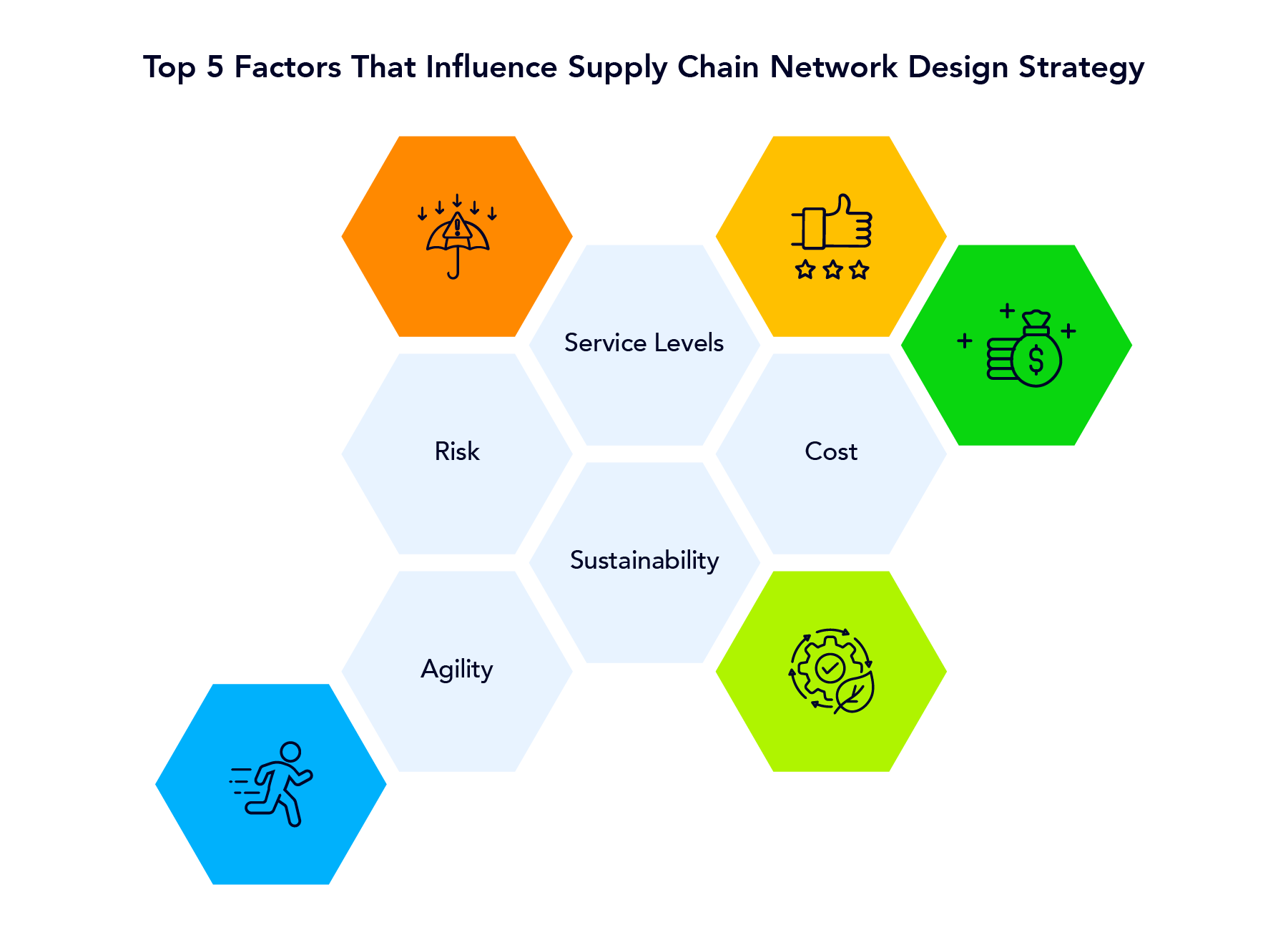 Top 5 Factors That Influence Supply Chain Network Design Strategy

Service Levels

Risk

Cost

Sustainability

Agility