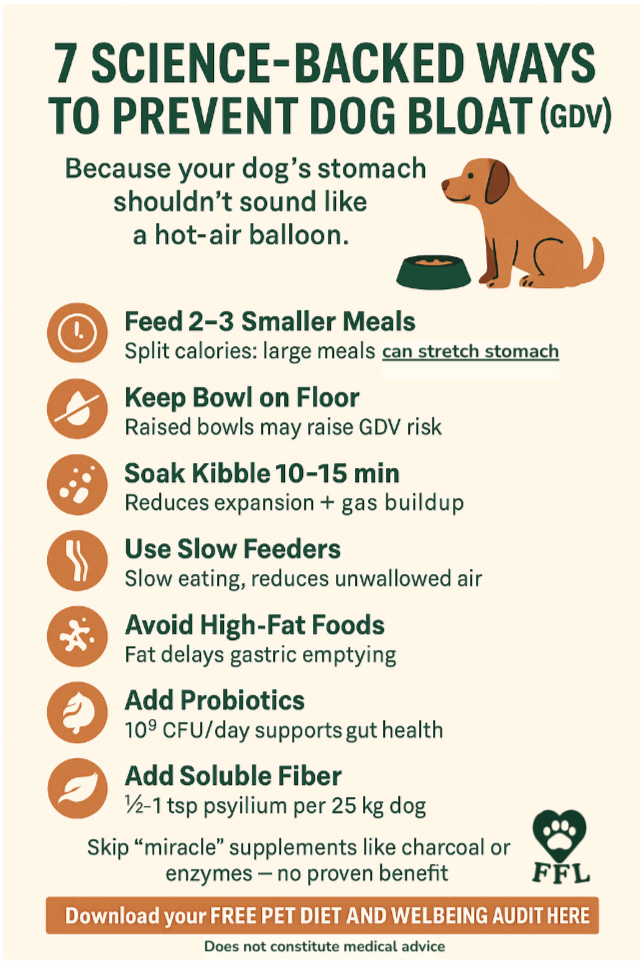 7 SCIENCE-BACKED WAYS TO PREVENT DOG BLOAT (GDV)

Because your dog's stomach shouldn't sound like a hot-air balloon.

Feed 2–3 Smaller Meals
Split calories: large meals can stretch stomach

Keep Bowl on Floor
Raised bowls may raise GDV risk

Soak Kibble 10–15 min
Reduces expansion + gas buildup

Use Slow Feeders
Slow eating, reduces unwallowed air

Avoid High-Fat Foods
Fat delays gastric emptying

Add Probiotics
$10^9$ CFU/day supports gut health

Add Soluble Fiber
½–1 tsp psyilium per 25 kg dog

Skip "miracle" supplements like charcoal or enzymes — no proven benefit

FFL

Download your FREE PET DIET AND WELBEING AUDIT HERE

Does not constitute medical advice