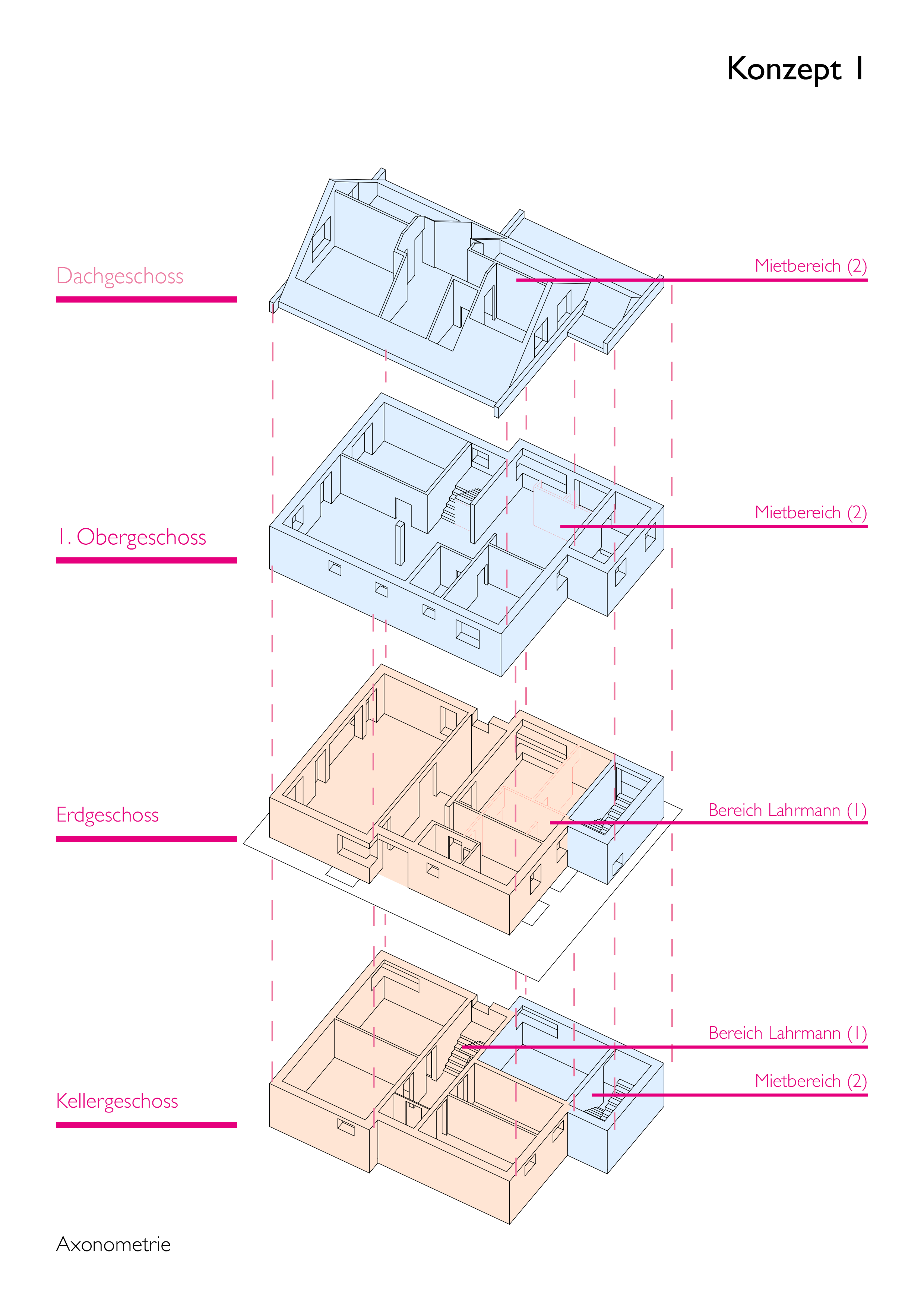 Konzept 1

Dachgeschoss

Mietbereich (2)

1. Obergeschoss

Mietbereich (2)

Erdgeschoss

Bereich Lahrmann (1)

Kellergeschoss

Bereich Lahrmann (1)

Mietbereich (2)

Axonometrie