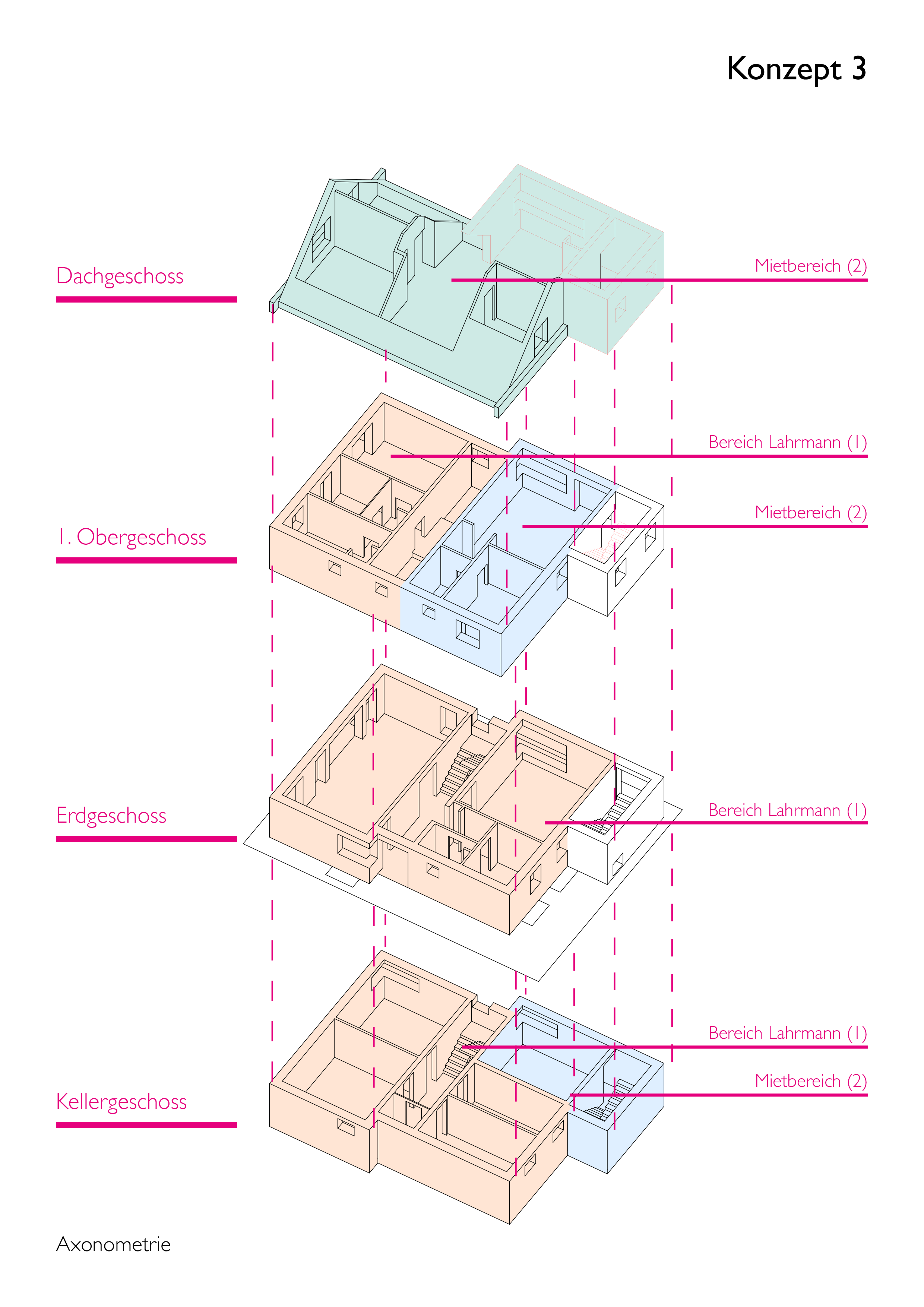 Konzept 3

Dachgeschoss

Mietbereich (2)

Bereich Lahrmann (1)

Mietbereich (2)

1. Obergeschoss

Erdgeschoss

Bereich Lahrmann (1)

Bereich Lahrmann (1)

Mietbereich (2)

Kellergeschoss

Axonometrie