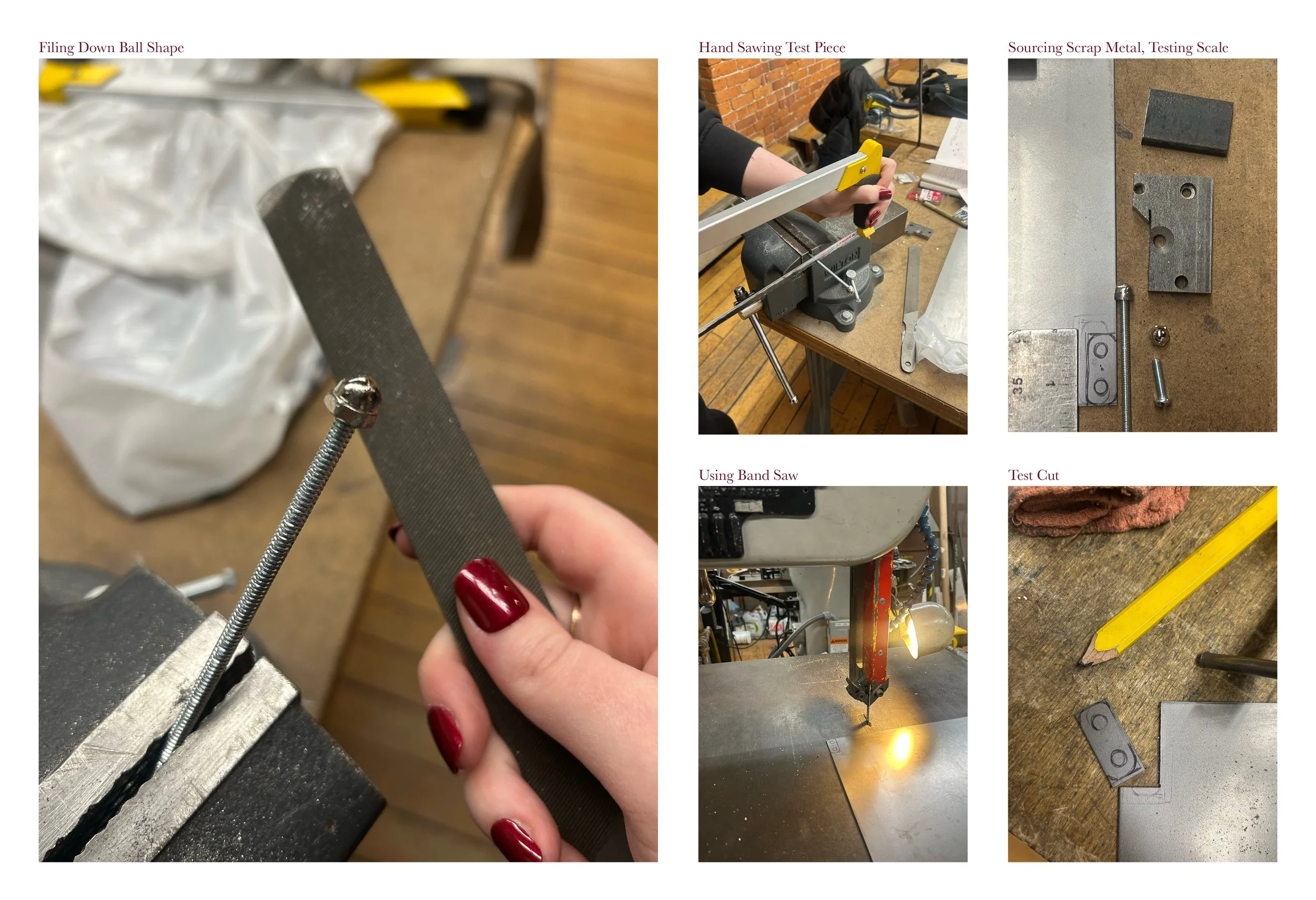 Filing Down Ball Shape

Hand Sawing Test Piece

WILTON

Sourcing Scrap Metal, Testing Scale

35

Using Band Saw

Test Cut