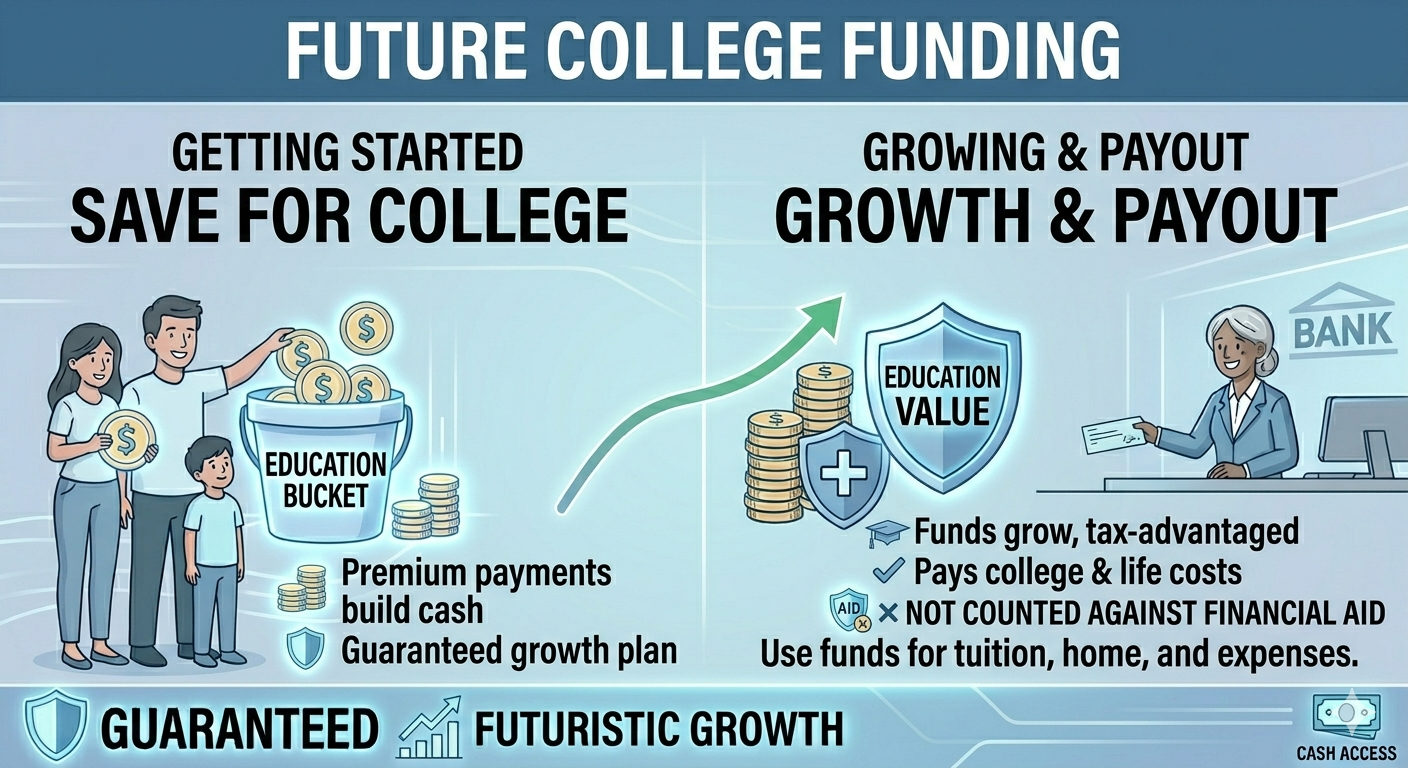 FUTURE COLLEGE FUNDING

GETTING STARTED
SAVE FOR COLLEGE

EDUCATION BUCKET

Premium payments build cash
Guaranteed growth plan

GROWING & PAYOUT
GROWTH & PAYOUT

EDUCATION VALUE

BANK

Funds grow, tax-advantaged
Pays college & life costs
AID
NOT COUNTED AGAINST FINANCIAL AID
Use funds for tuition, home, and expenses.

GUARANTEED
FUTURISTIC GROWTH
CASH ACCESS