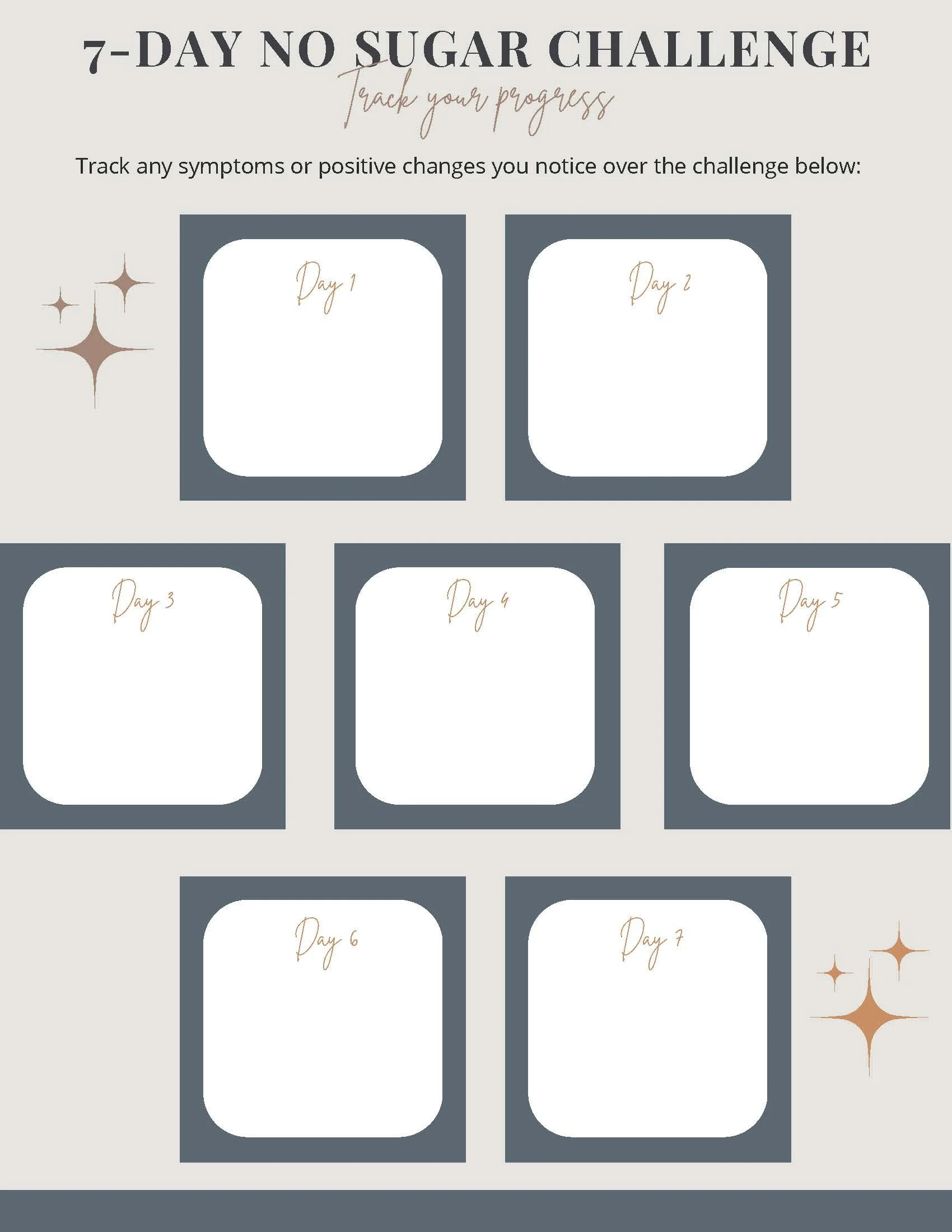 7-DAY NO SUGAR CHALLENGE

Track your progress

Track any symptoms or positive changes you notice over the challenge below:

Day 1

Day 2

Day 3

Day 4

Day 5

Day 6

Day 7