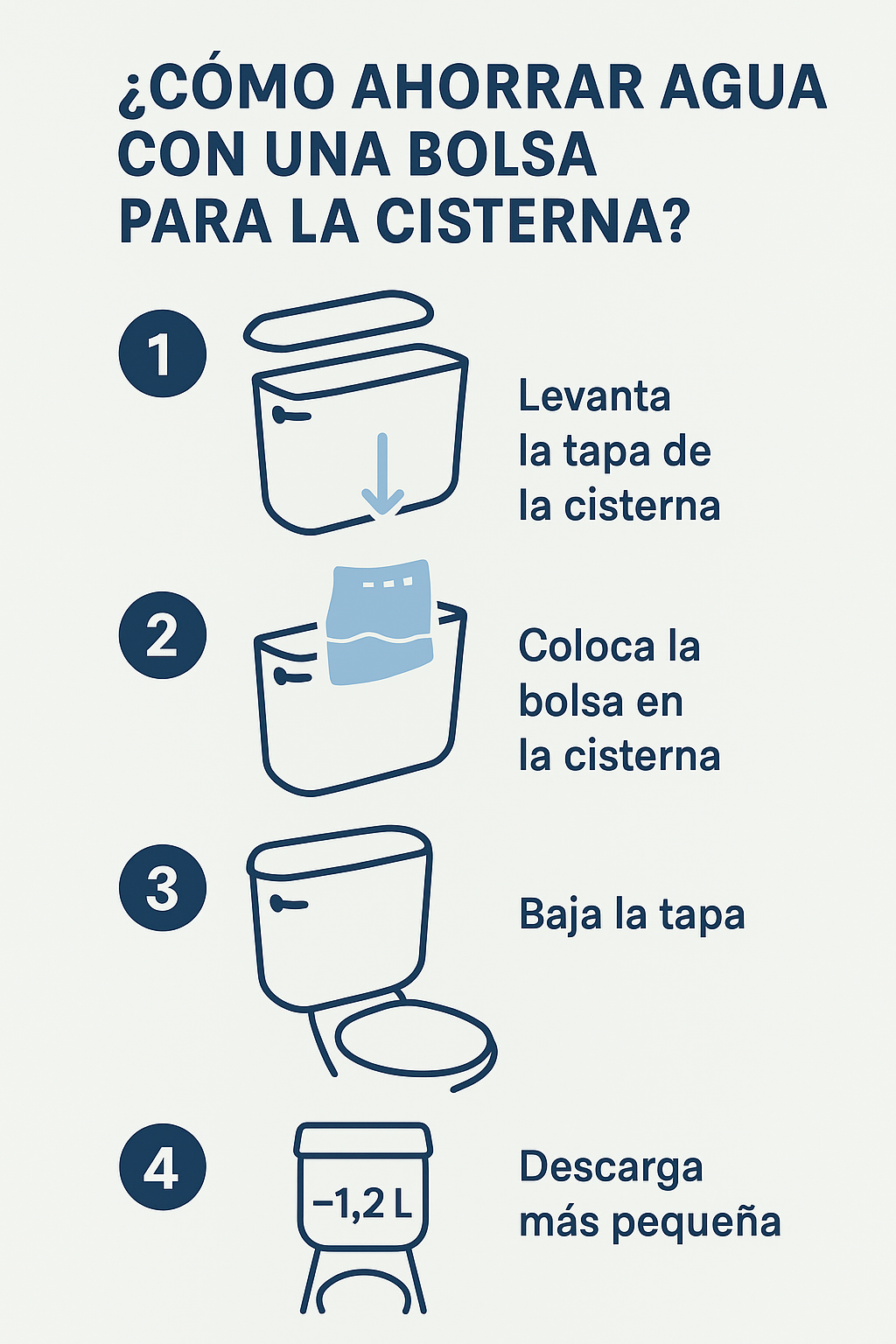 ¿CÓMO AHORRAR AGUA CON UNA BOLSA PARA LA CISTERNA?

1

Levanta la tapa de la cisterna

2

Coloca la bolsa en la cisterna

3

Baja la tapa

4

−1,2 L

Descarga más pequeña