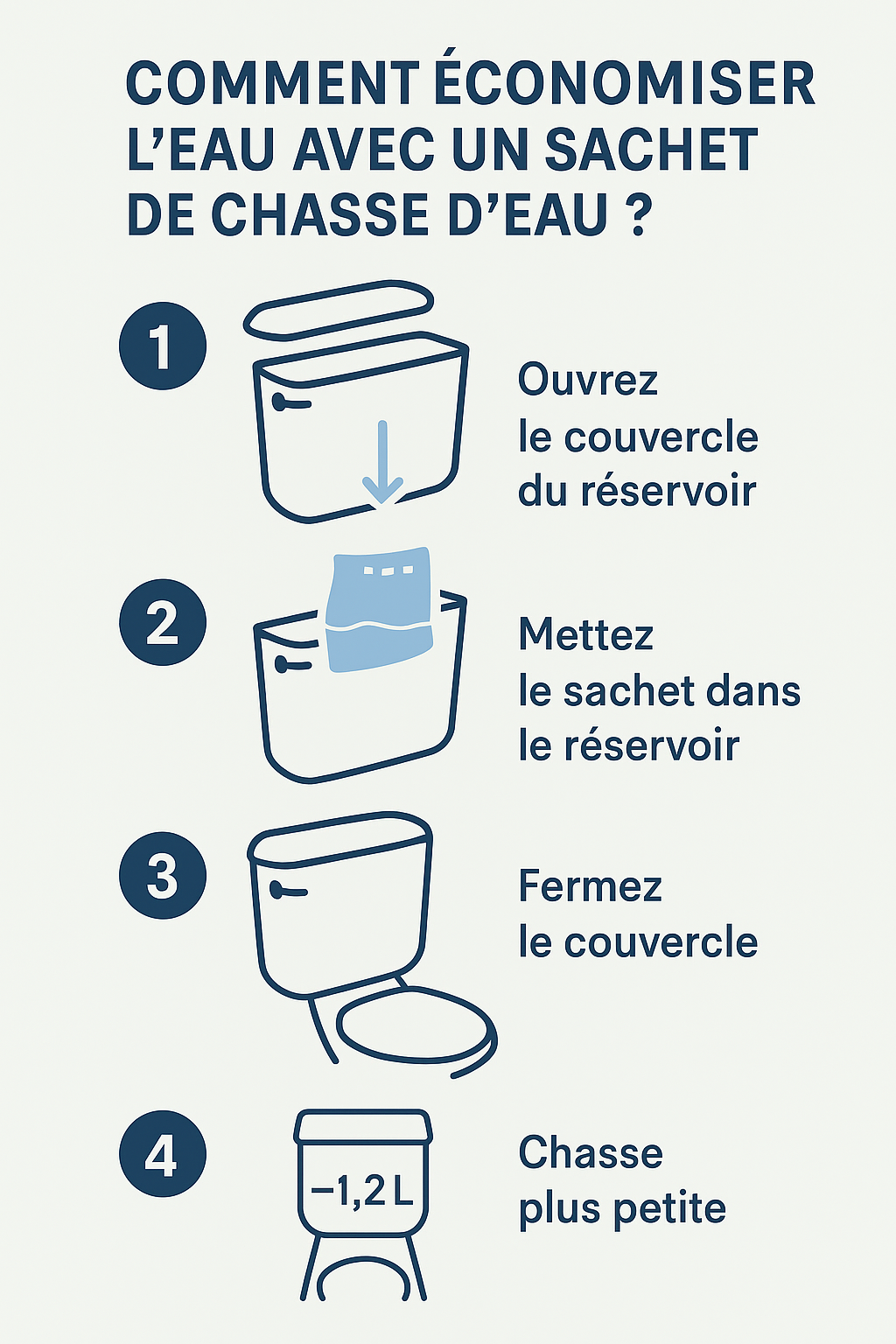 COMMENT ÉCONOMISER L'EAU AVEC UN SACHET DE CHASSE D'EAU ?

1

Ouvrez le couvercle du réservoir

2

Mettez le sachet dans le réservoir

3

Fermez le couvercle

4

−1,2 L

Chasse plus petite