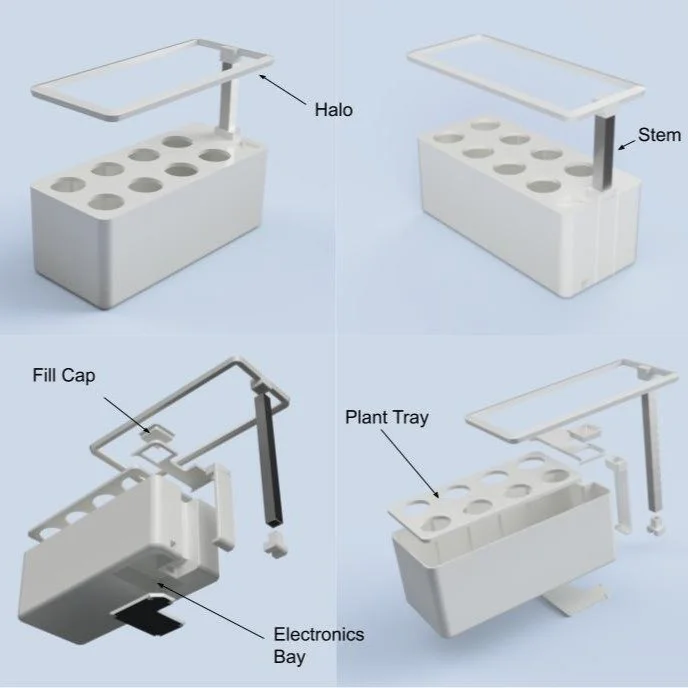 Halo

Stem

Fill Cap

Plant Tray

Electronics Bay