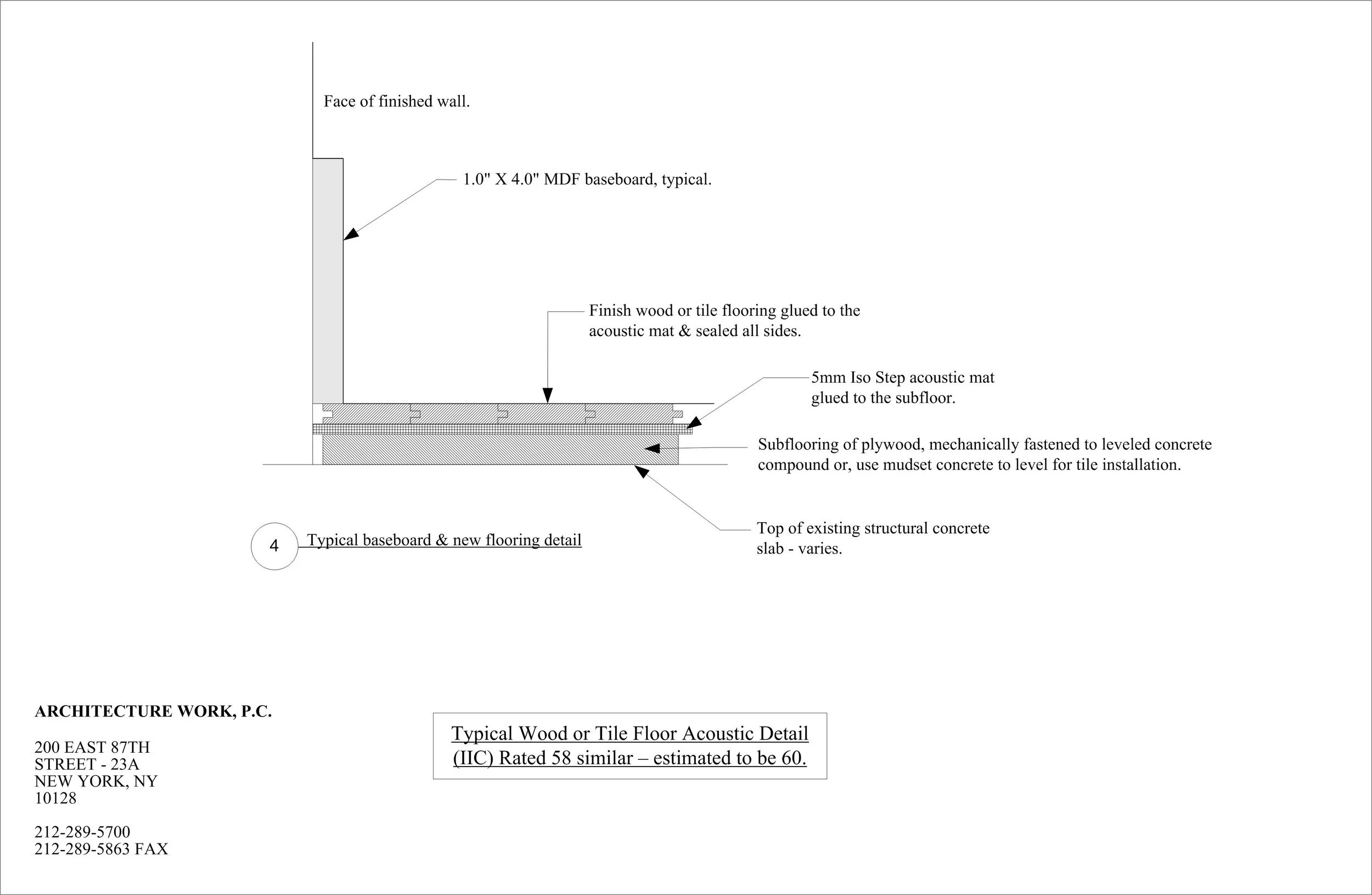 Face of finished wall.

1.0" X 4.0" MDF baseboard, typical.

Finish wood or tile flooring glued to the acoustic mat & sealed all sides.

5mm Iso Step acoustic mat glued to the subfloor.

Subflooring of plywood, mechanically fastened to leveled concrete compound or, use mudset concrete to level for tile installation.

Top of existing structural concrete slab - varies.

4 Typical baseboard & new flooring detail

ARCHITECTURE WORK, P.C.

200 EAST 87TH
STREET - 23A
NEW YORK, NY
10128

212-289-5700
212-289-5863 FAX

Typical Wood or Tile Floor Acoustic Detail
(IIC) Rated 58 similar – estimated to be 60.