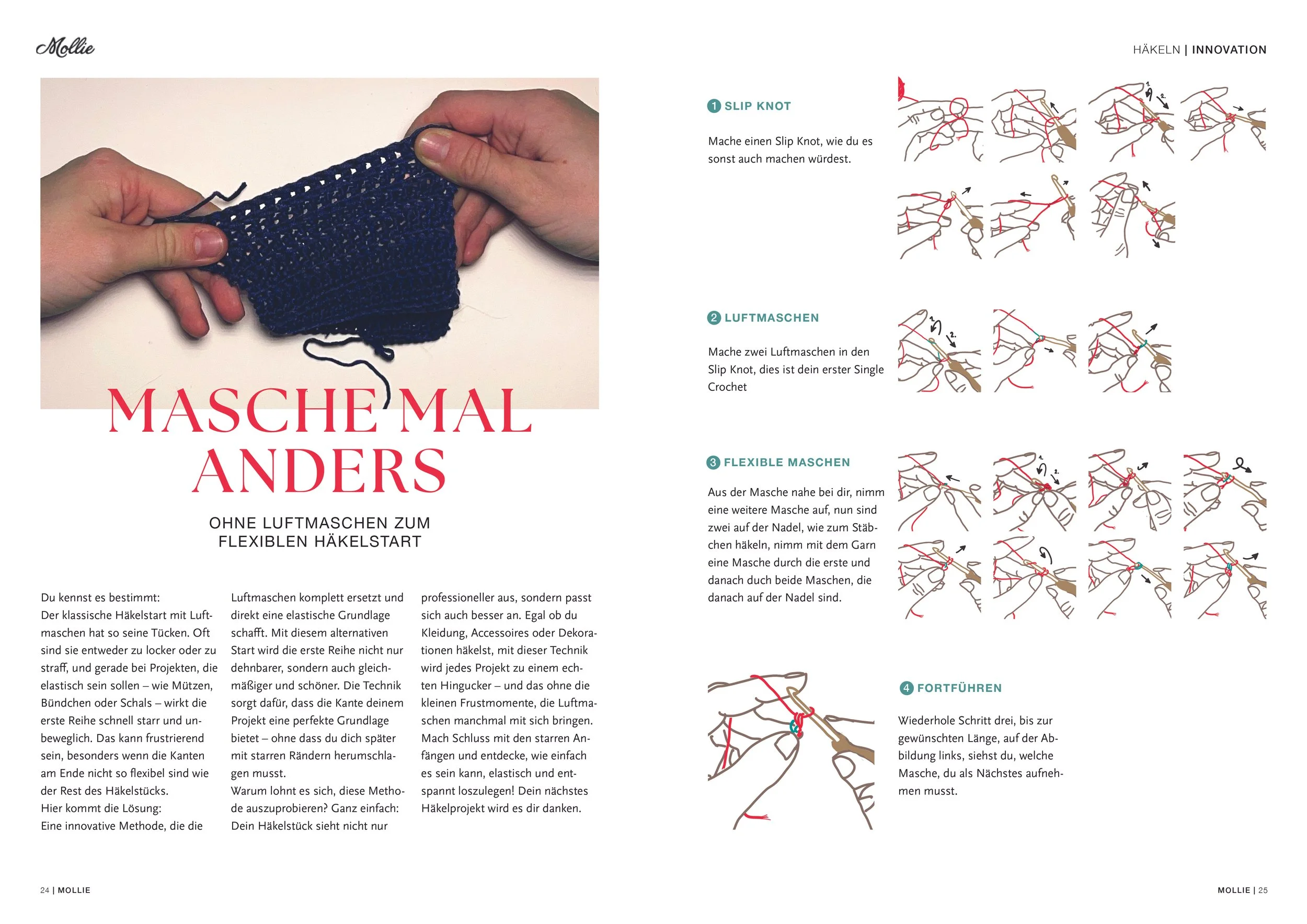 Mollie

MASCHE MAL ANDERS

OHNE LUFTMASCHEN ZUM FLEXIBLEN HÄKELSTART

Du kennst es bestimmt:
Der klassische Häkelstart mit Luftmaschen hat so seine Tücken. Oft sind sie entweder zu locker oder zu straff, und gerade bei Projekten, die elastisch sein sollen – wie Mützen, Bündchen oder Schals – wirkt die erste Reihe schnell starr und unbeweglich. Das kann frustrierend sein, besonders wenn die Kanten am Ende nicht so flexibel sind wie der Rest des Häkelstücks.
Hier kommt die Lösung:
Eine innovative Methode, die die Luftmaschen komplett ersetzt und direkt eine elastische Grundlage schafft. Mit diesem alternativen Start wird die erste Reihe nicht nur dehnbarer, sondern auch gleichmäßiger und schöner. Die Technik sorgt dafür, dass die Kante deinem Projekt eine perfekte Grundlage bietet – ohne dass du dich später mit starren Rändern herumschlagen musst.
Warum lohnt es sich, diese Methode auszuprobieren? Ganz einfach: Dein Häkelstück sieht nicht nur professioneller aus, sondern passt sich auch besser an. Egal ob du Kleidung, Accessoires oder Dekorationen häkelst, mit dieser Technik wird jedes Projekt zu einem echten Hingucker – und das ohne die kleinen Frustmomente, die Luftmaschen manchmal mit sich bringen. Mach Schluss mit den starren Anfängen und entdecke, wie einfach es sein kann, elastisch und entspannt loszulegen! Dein nächstes Häkelprojekt wird es dir danken.

24 | MOLLIE

HÄKELN | INNOVATION

1 SLIP KNOT

Mache einen Slip Knot, wie du es sonst auch machen würdest.

2 LUFTMASCHEN

Mache zwei Luftmaschen in den Slip Knot, dies ist dein erster Single Crochet

3 FLEXIBLE MASCHEN

Aus der Masche nahe bei dir, nimm eine weitere Masche auf, nun sind zwei auf der Nadel, wie zum Stäbchen häkeln, nimm mit dem Garn eine Masche durch die erste und danach duch beide Maschen, die danach auf der Nadel sind.

4 FORTFÜHREN

Wiederhole Schritt drei, bis zur gewünschten Länge, auf der Abbildung links, siehst du, welche Masche, du als Nächstes aufnehmen musst.

MOLLIE | 25