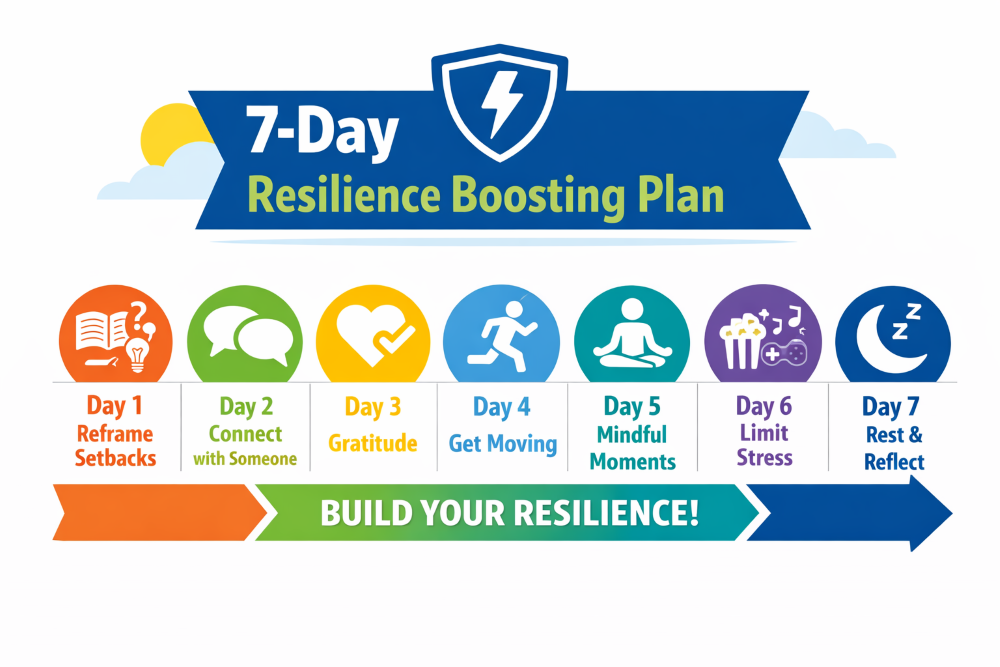 7-Day
Resilience Boosting Plan

Day 1
Reframe Setbacks

Day 2
Connect with Someone

Day 3
Gratitude

Day 4
Get Moving

Day 5
Mindful Moments

Day 6
Limit Stress

Day 7
Rest & Reflect

BUILD YOUR RESILIENCE!