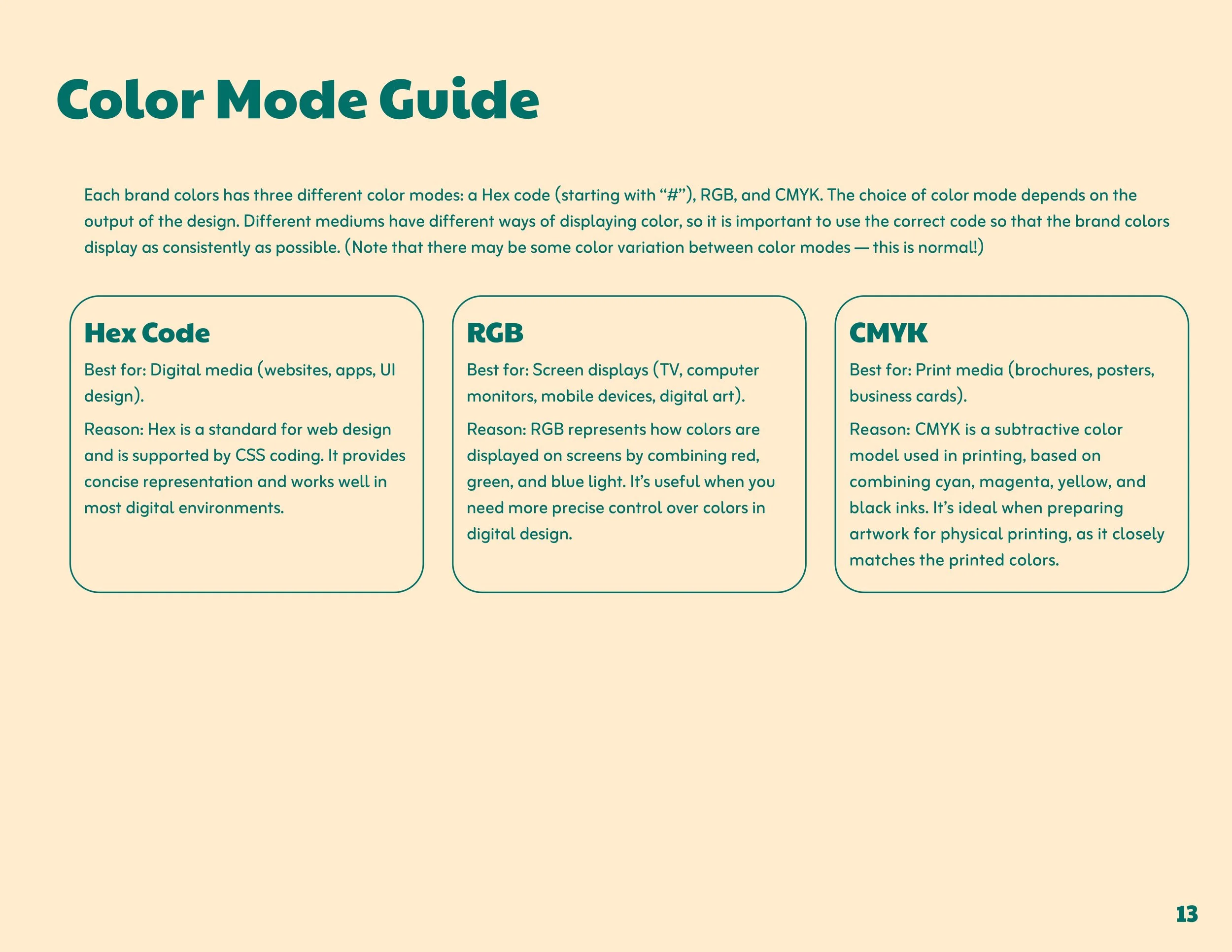 Color Mode Guide

Each brand colors has three different color modes: a Hex code (starting with “#”), RGB, and CMYK. The choice of color mode depends on the output of the design. Different mediums have different ways of displaying color, so it is important to use the correct code so that the brand colors display as consistently as possible. (Note that there may be some color variation between color modes — this is normal!)

Hex Code

Best for: Digital media (websites, apps, UI design).

Reason: Hex is a standard for web design and is supported by CSS coding. It provides concise representation and works well in most digital environments.

RGB

Best for: Screen displays (TV, computer monitors, mobile devices, digital art).

Reason: RGB represents how colors are displayed on screens by combining red, green, and blue light. It’s useful when you need more precise control over colors in digital design.

CMYK

Best for: Print media (brochures, posters, business cards).

Reason: CMYK is a subtractive color model used in printing, based on combining cyan, magenta, yellow, and black inks. It’s ideal when preparing artwork for physical printing, as it closely matches the printed colors.

13