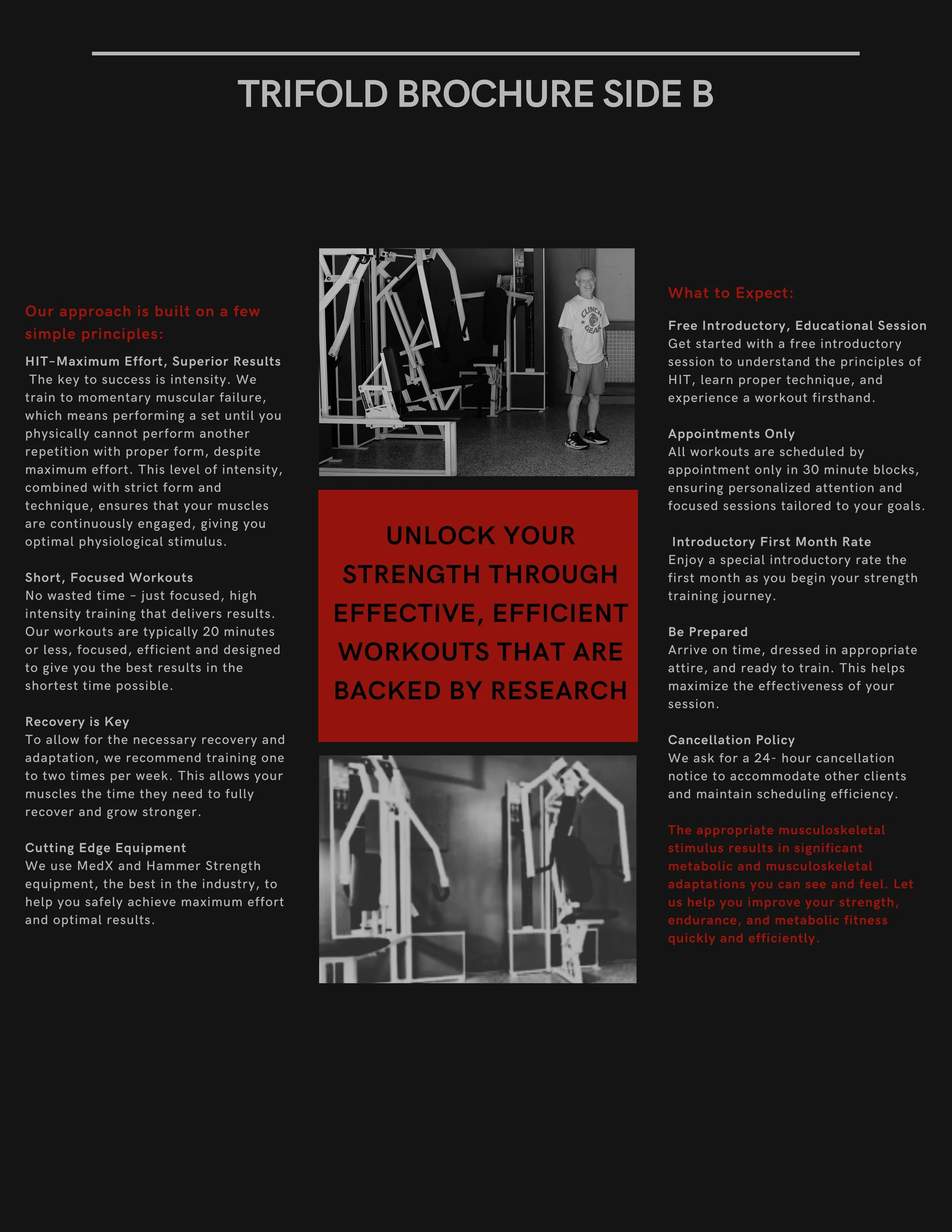 TRIFOLD BROCHURE SIDE B

Our approach is built on a few simple principles:

HIT-Maximum Effort, Superior Results
The key to success is intensity. We train to momentary muscular failure, which means performing a set until you physically cannot perform another repetition with proper form, despite maximum effort. This level of intensity, combined with strict form and technique, ensures that your muscles are continuously engaged, giving you optimal physiological stimulus.

Short, Focused Workouts
No wasted time - just focused, high intensity training that delivers results. Our workouts are typically 20 minutes or less, focused, efficient and designed to give you the best results in the shortest time possible.

Recovery is Key
To allow for the necessary recovery and adaptation, we recommend training one to two times per week. This allows your muscles the time they need to fully recover and grow stronger.

Cutting Edge Equipment
We use MedX and Hammer Strength equipment, the best in the industry, to help you safely achieve maximum effort and optimal results.

CLINCH GEAR

UNLOCK YOUR STRENGTH THROUGH EFFECTIVE, EFFICIENT WORKOUTS THAT ARE BACKED BY RESEARCH

What to Expect:

Free Introductory, Educational Session
Get started with a free introductory session to understand the principles of HIT, learn proper technique, and experience a workout firsthand.

Appointments Only
All workouts are scheduled by appointment only in 30 minute blocks, ensuring personalized attention and focused sessions tailored to your goals.

Introductory First Month Rate
Enjoy a special introductory rate the first month as you begin your strength training journey.

Be Prepared
Arrive on time, dressed in appropriate attire, and ready to train. This helps maximize the effectiveness of your session.

Cancellation Policy
We ask for a 24- hour cancellation notice to accommodate other clients and maintain scheduling efficiency.

The appropriate musculoskeletal stimulus results in significant metabolic and musculoskeletal adaptations you can see and feel. Let us help you improve your strength, endurance, and metabolic fitness quickly and efficiently.