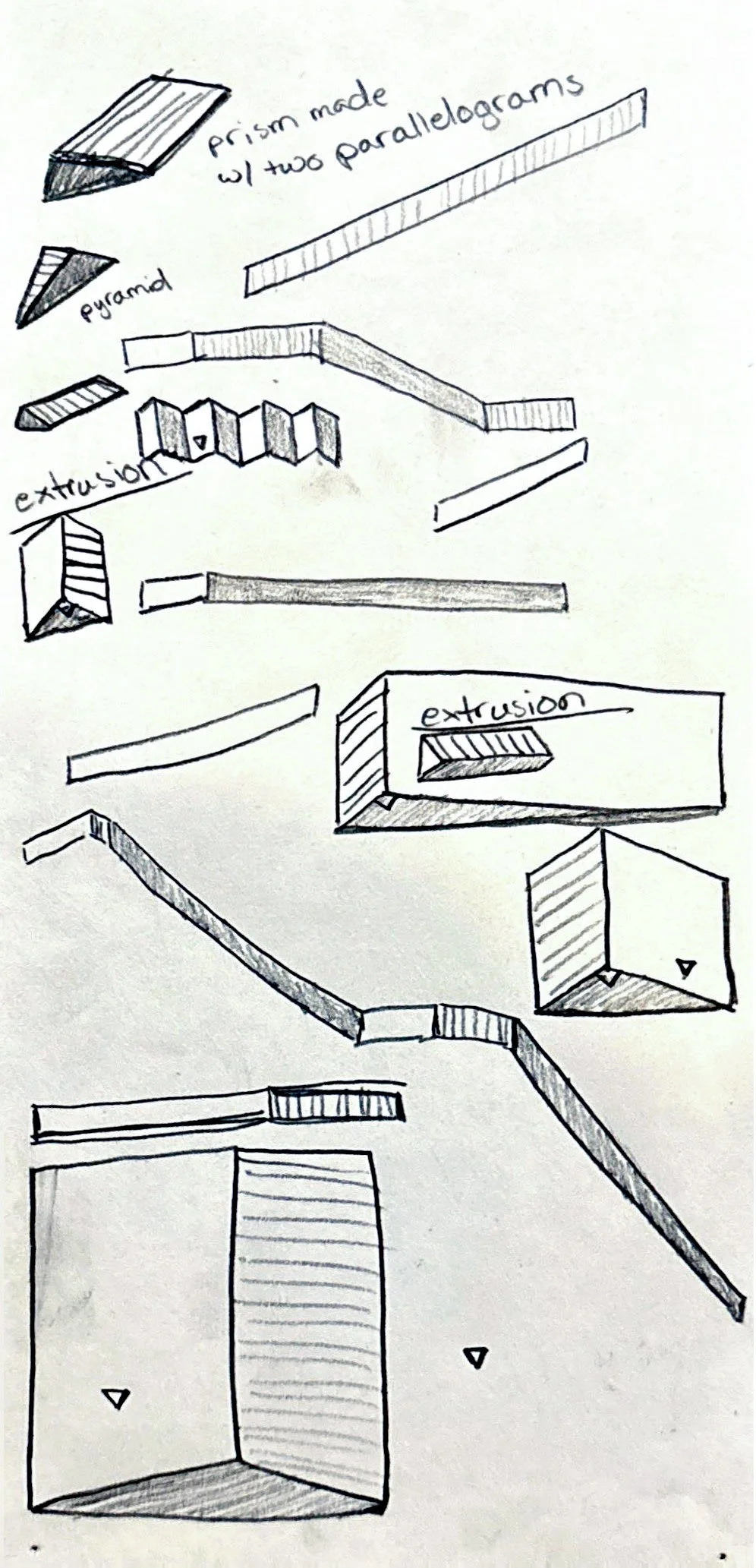 prism made w/ two parallelograms

pyramid

extrusion

extrusion