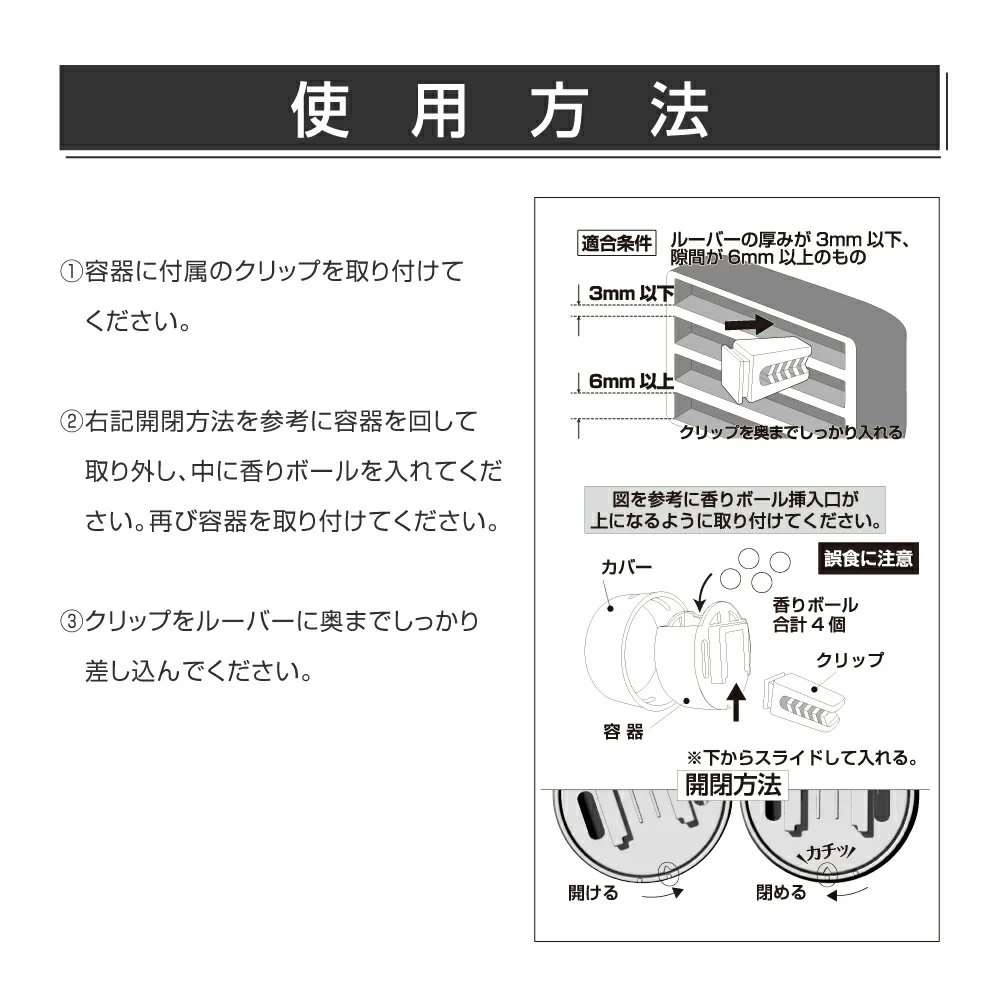 使 用 方 法

①容器に付属のクリップを取り付けてください。

②右記開閉方法を参考に容器を回して取り外し、中に香りボールを入れてください。再び容器を取り付けてください。

③クリップをルーバーに奥までしっかり差し込んでください。

適合条件 ルーバーの厚みが 3mm 以下、隙間が 6mm 以上のもの

3mm 以下

6mm 以上

クリップを奥までしっかり入れる

図を参考に香りボール挿入口が上になるように取り付けてください。

誤食に注意

カバー

香りボール
合計 4 個

クリップ

容 器

※下からスライドして入れる。

開閉方法

カチッ

開ける

閉める