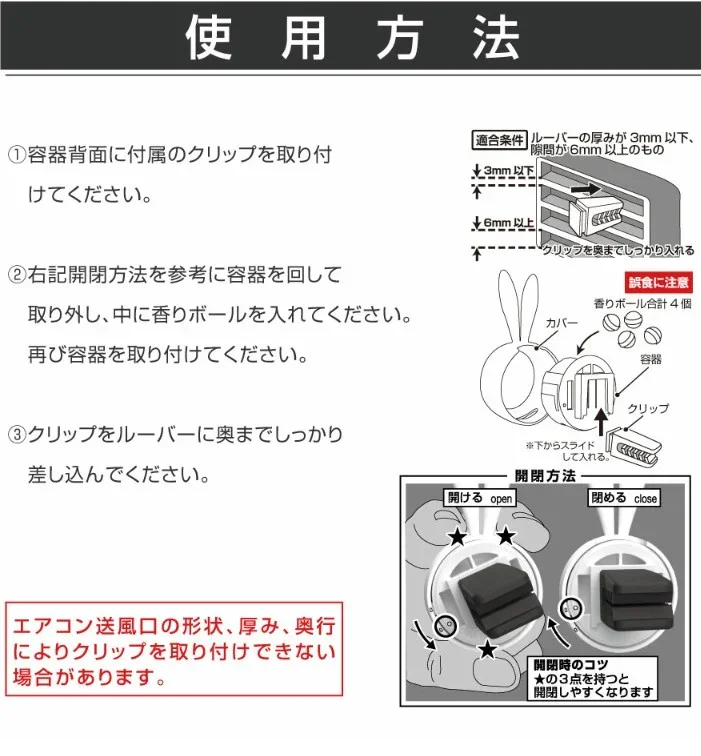 使用方法

①容器背面に付属のクリップを取り付けてください。

②右記開閉方法を参考に容器を回して取り外し、中に香りボールを入れてください。再び容器を取り付けてください。

③クリップをルーバーに奥までしっかり差し込んでください。

エアコン送風口の形状、厚み、奥行によりクリップを取り付けできない場合があります。

適合条件 ルーバーの厚みが 3mm 以下、隙間が 6mm 以上のもの

3mm 以下

6mm 以上

クリップを奥までしっかり入れる

誤食に注意

香りボール合計 4 個

カバー

容器

クリップ

※下からスライドして入れる。

開閉方法

開ける open

閉める close

開閉時のコツ
★の3点を持つと開閉しやすくなります