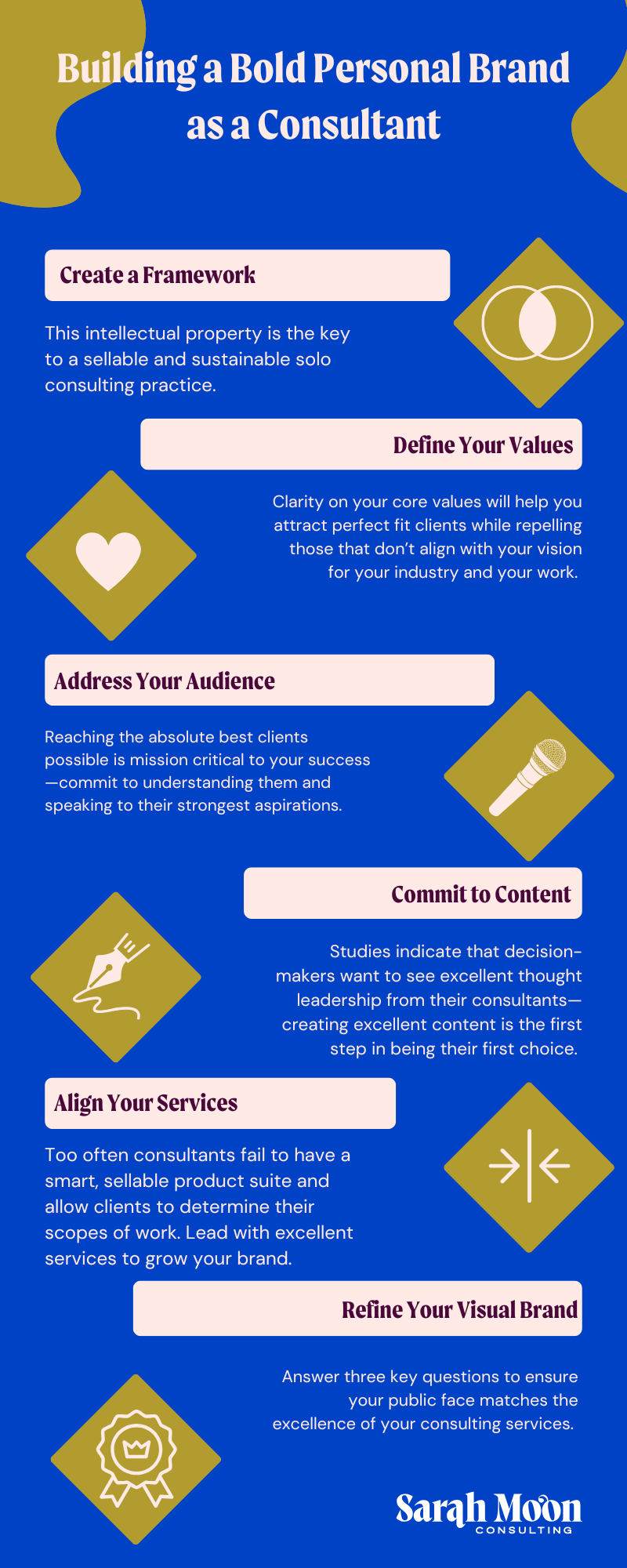 Building a Bold Personal Brand as a Consultant

Create a Framework

This intellectual property is the key to a sellable and sustainable solo consulting practice.

Define Your Values

Clarity on your core values will help you attract perfect fit clients while repelling those that don't align with your vision for your industry and your work.

Address Your Audience

Reaching the absolute best clients possible is mission critical to your success—commit to understanding them and speaking to their strongest aspirations.

Commit to Content

Studies indicate that decision-makers want to see excellent thought leadership from their consultants—creating excellent content is the first step in being their first choice.

Align Your Services

Too often consultants fail to have a smart, sellable product suite and allow clients to determine their scopes of work. Lead with excellent services to grow your brand.

Refine Your Visual Brand

Answer three key questions to ensure your public face matches the excellence of your consulting services.

Sarah Moon
CONSULTING