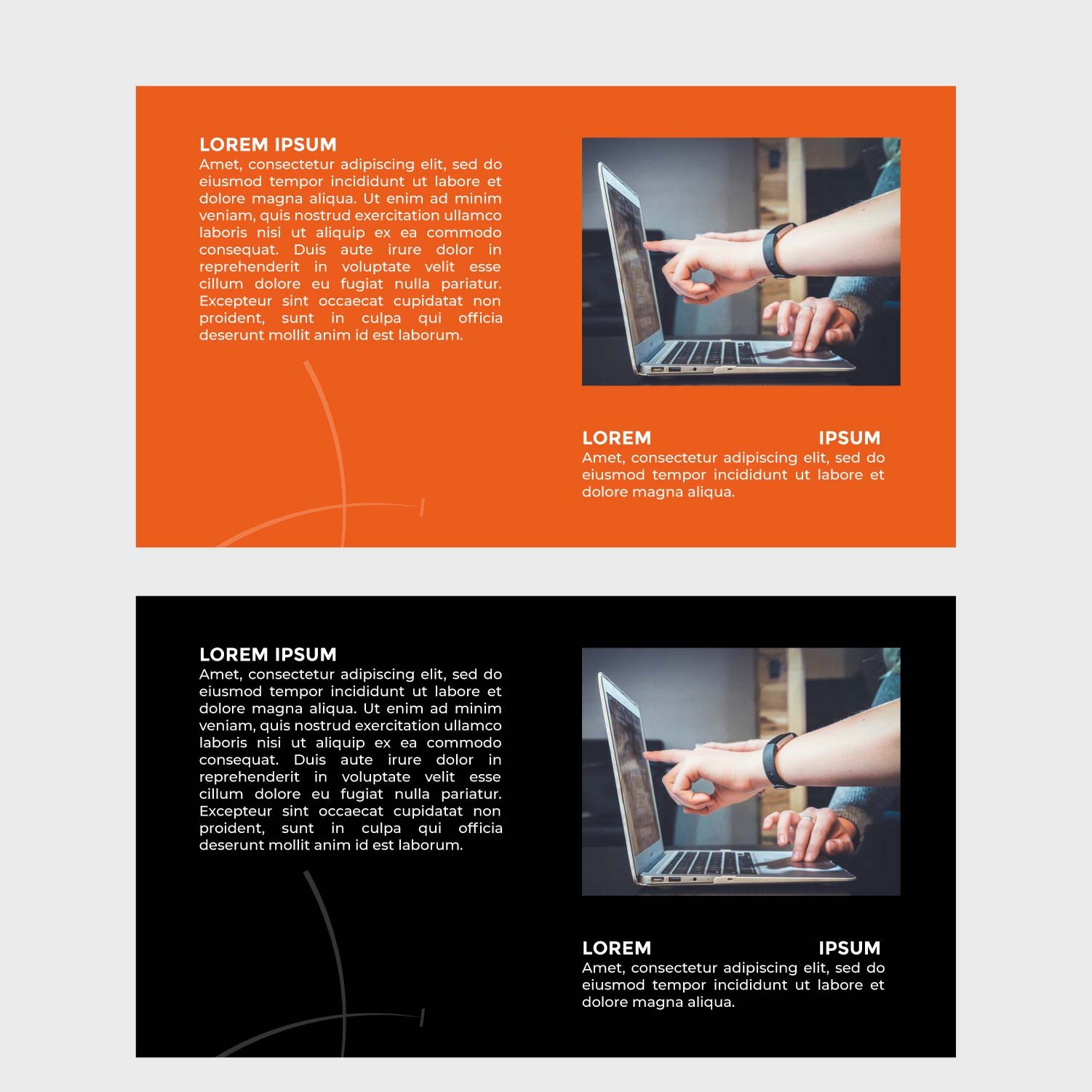 LOREM IPSUM
Amet, consectetur adipiscing elit, sed do eiusmod tempor incididunt ut labore et dolore magna aliqua. Ut enim ad minim veniam, quis nostrud exercitation ullamco laboris nisi ut aliquip ex ea commodo consequat. Duis aute irure dolor in reprehenderit in voluptate velit esse cillum dolore eu fugiat nulla pariatur. Excepteur sint occaecat cupidatat non proident, sunt in culpa qui officia deserunt mollit anim id est laborum.

LOREM IPSUM
Amet, consectetur adipiscing elit, sed do eiusmod tempor incididunt ut labore et dolore magna aliqua.

LOREM IPSUM
Amet, consectetur adipiscing elit, sed do eiusmod tempor incididunt ut labore et dolore magna aliqua. Ut enim ad minim veniam, quis nostrud exercitation ullamco laboris nisi ut aliquip ex ea commodo consequat. Duis aute irure dolor in reprehenderit in voluptate velit esse cillum dolore eu fugiat nulla pariatur. Excepteur sint occaecat cupidatat non proident, sunt in culpa qui officia deserunt mollit anim id est laborum.

LOREM IPSUM
Amet, consectetur adipiscing elit, sed do eiusmod tempor incididunt ut labore et dolore magna aliqua.