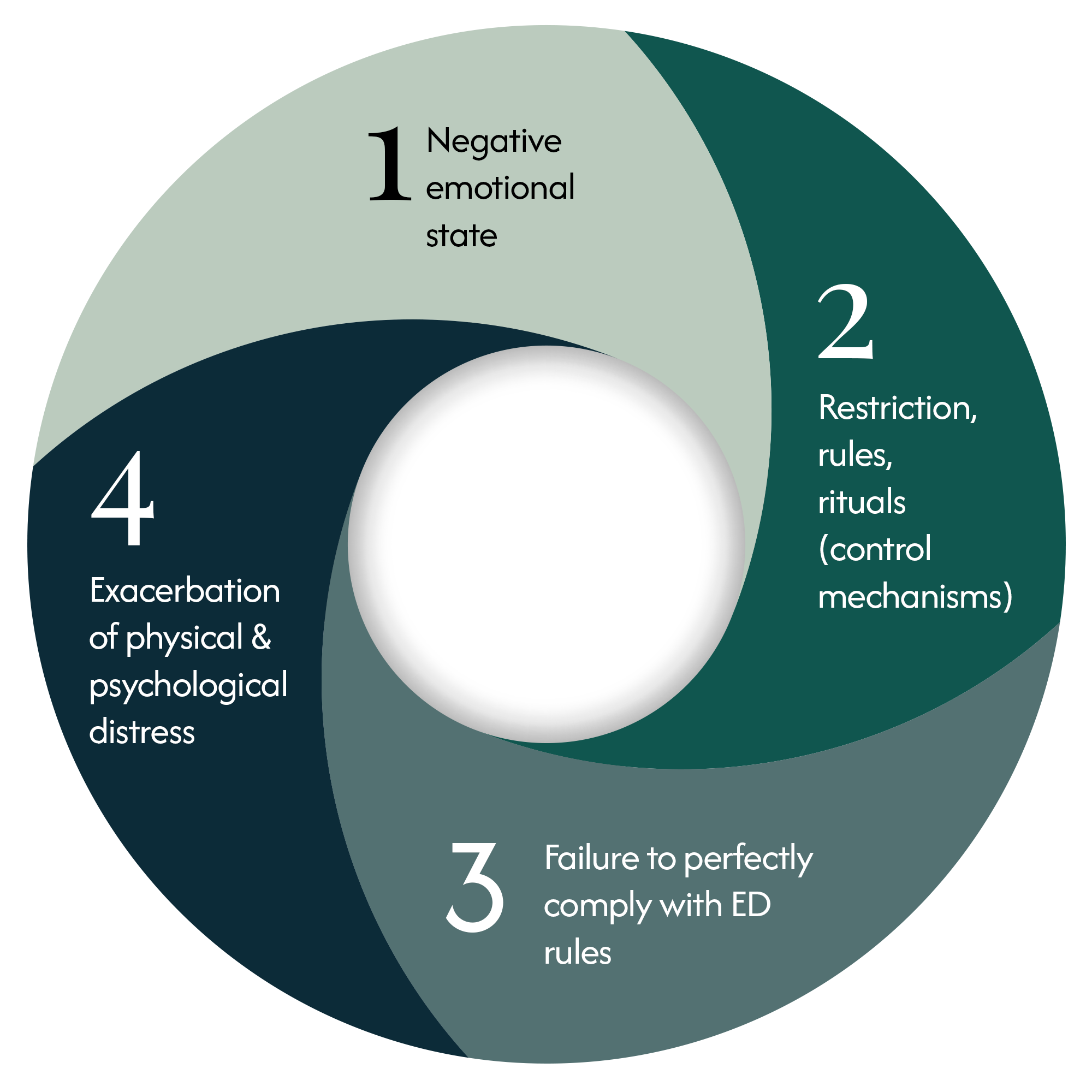 1 Negative emotional state

2

Restriction, rules, rituals (control mechanisms)

3 Failure to perfectly comply with ED rules

4

Exacerbation of physical & psychological distress