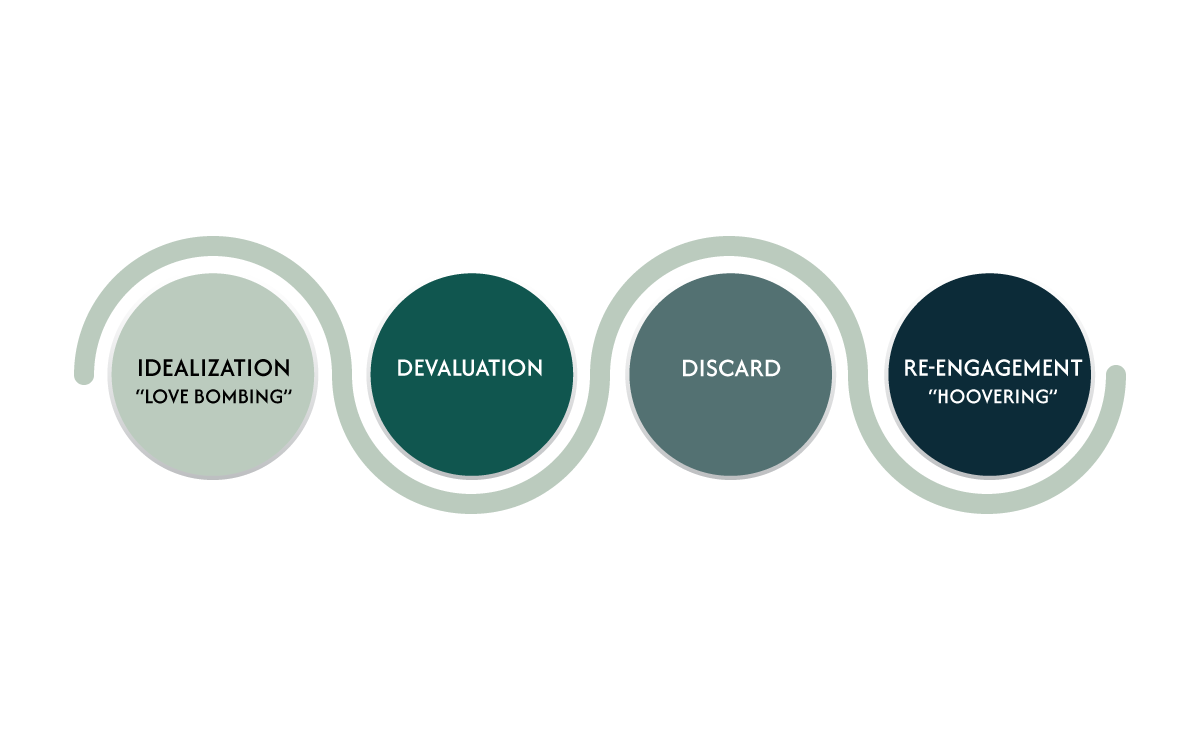 IDEALIZATION
"LOVE BOMBING"

DEVALUATION

DISCARD

RE-ENGAGEMENT
"HOOVERING"