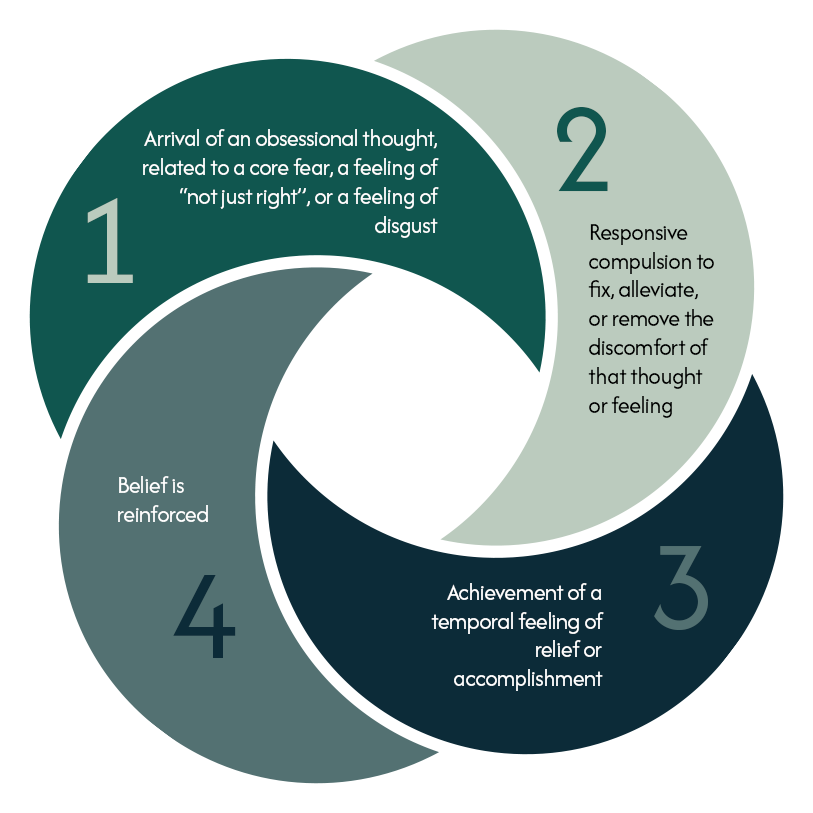 1

Arrival of an obsessional thought, related to a core fear, a feeling of "not just right", or a feeling of disgust

2

Responsive compulsion to fix, alleviate, or remove the discomfort of that thought or feeling

3

Achievement of a temporal feeling of relief or accomplishment

4

Belief is reinforced